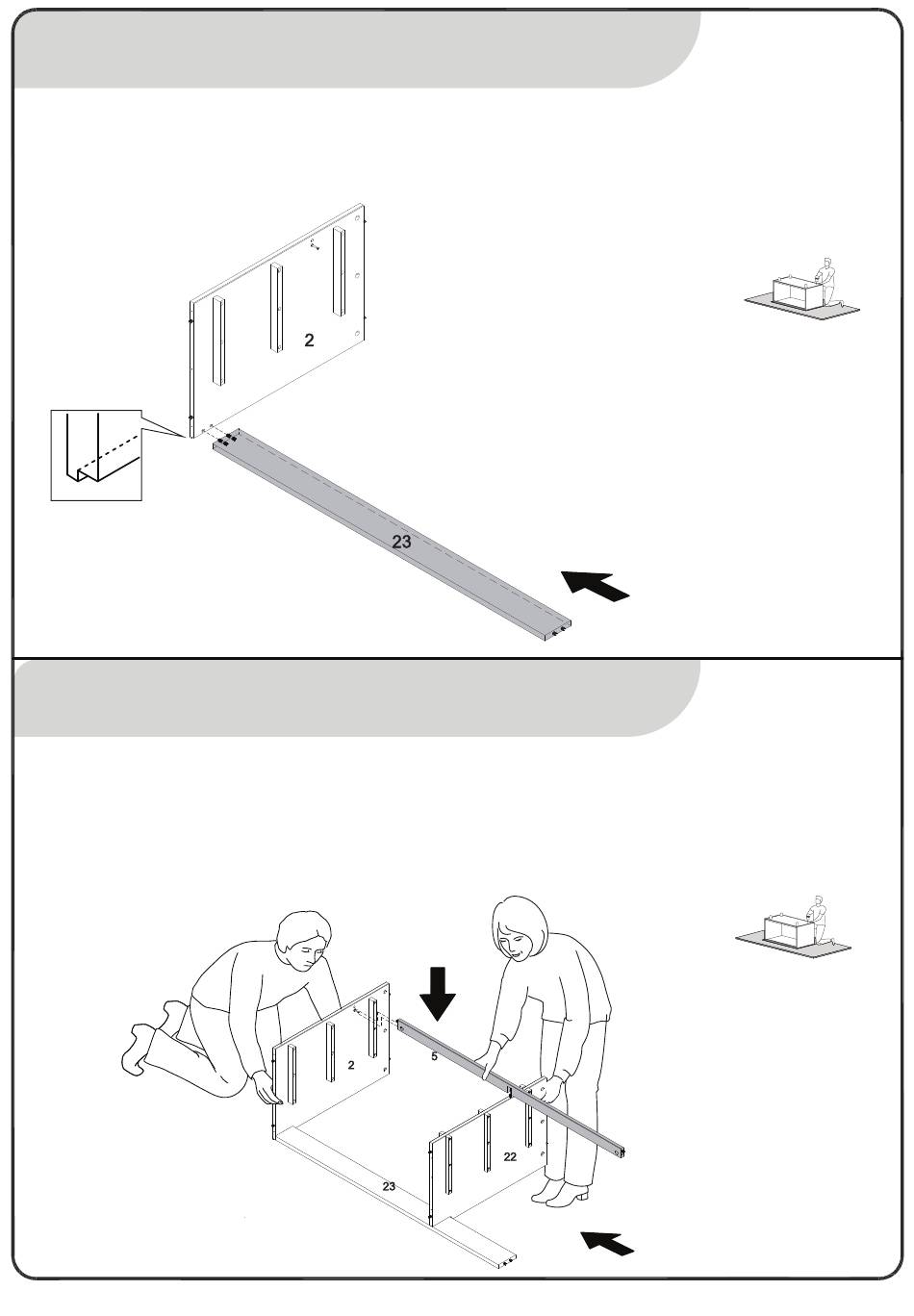 2

23

2

5

22

23