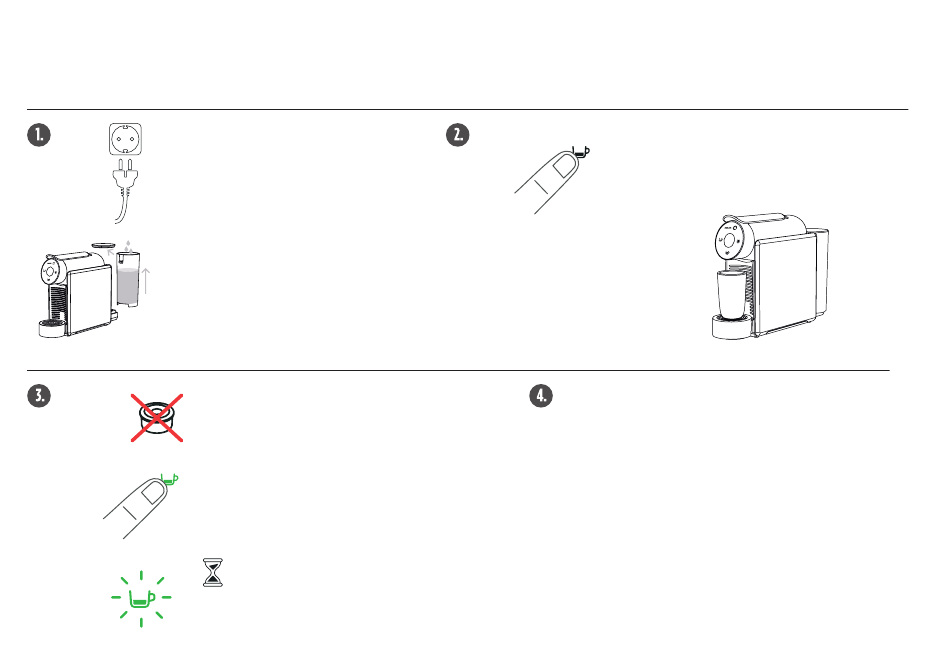 1.

2.

3.

4.