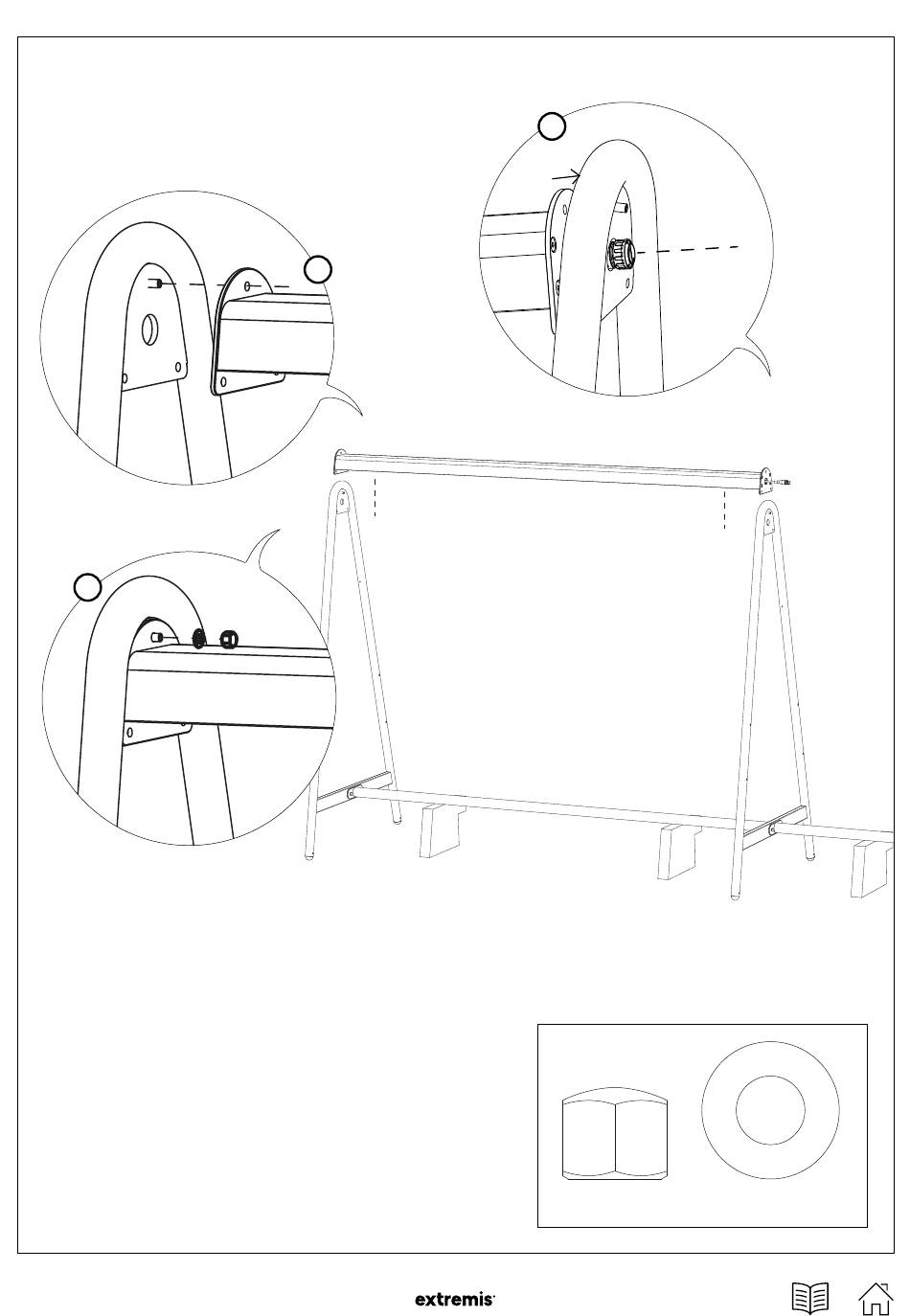 extremis