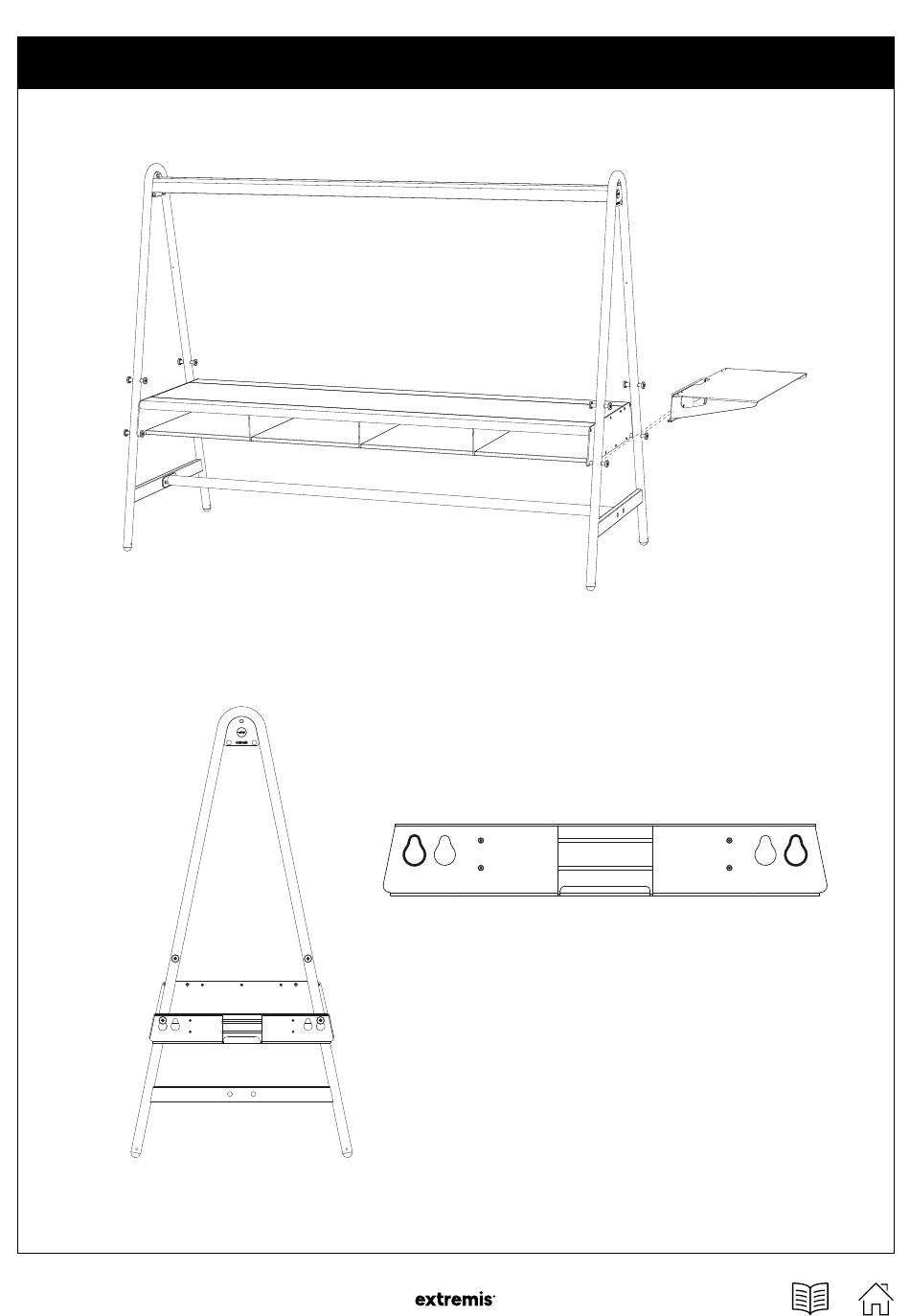 extremis