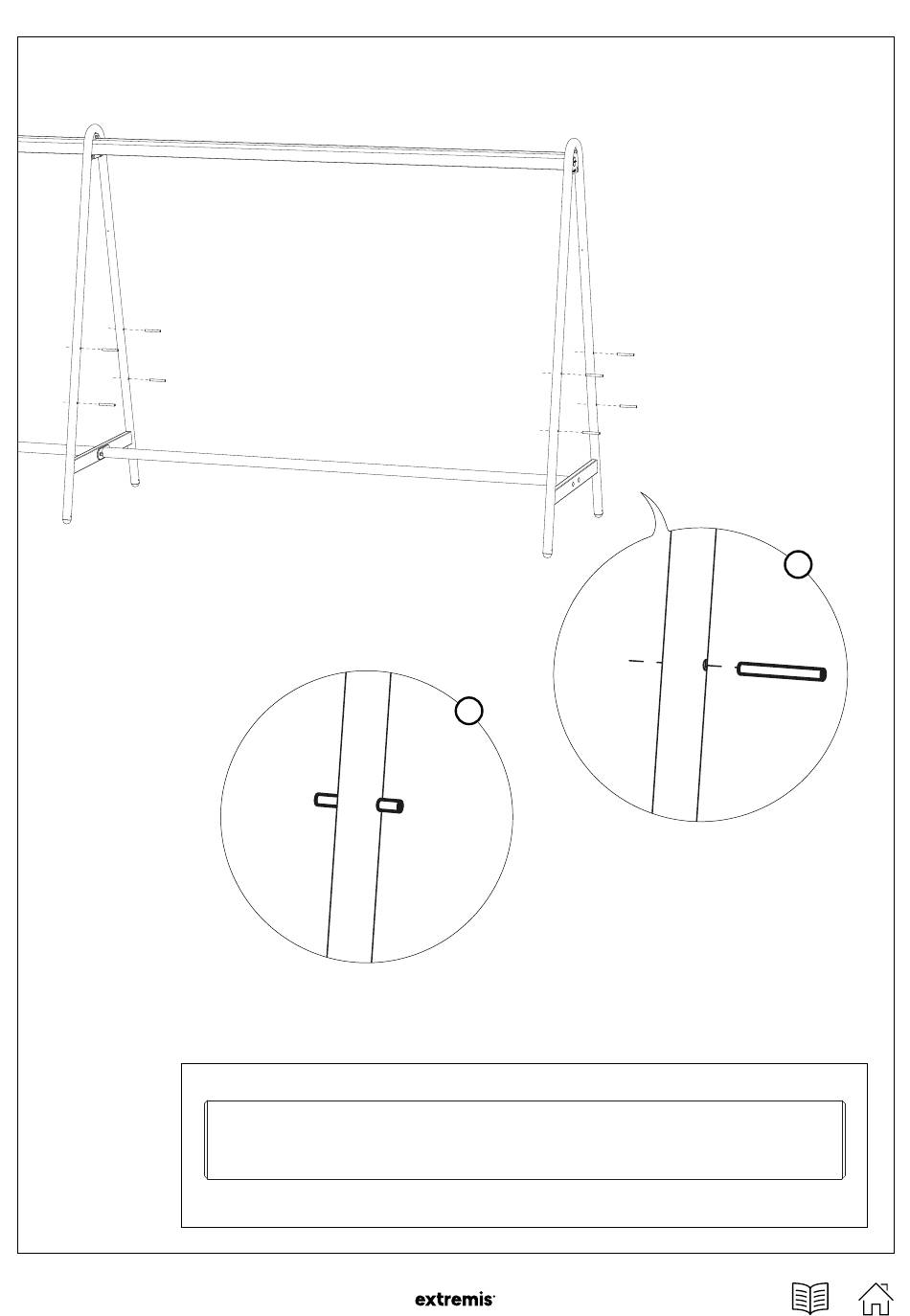 extremis