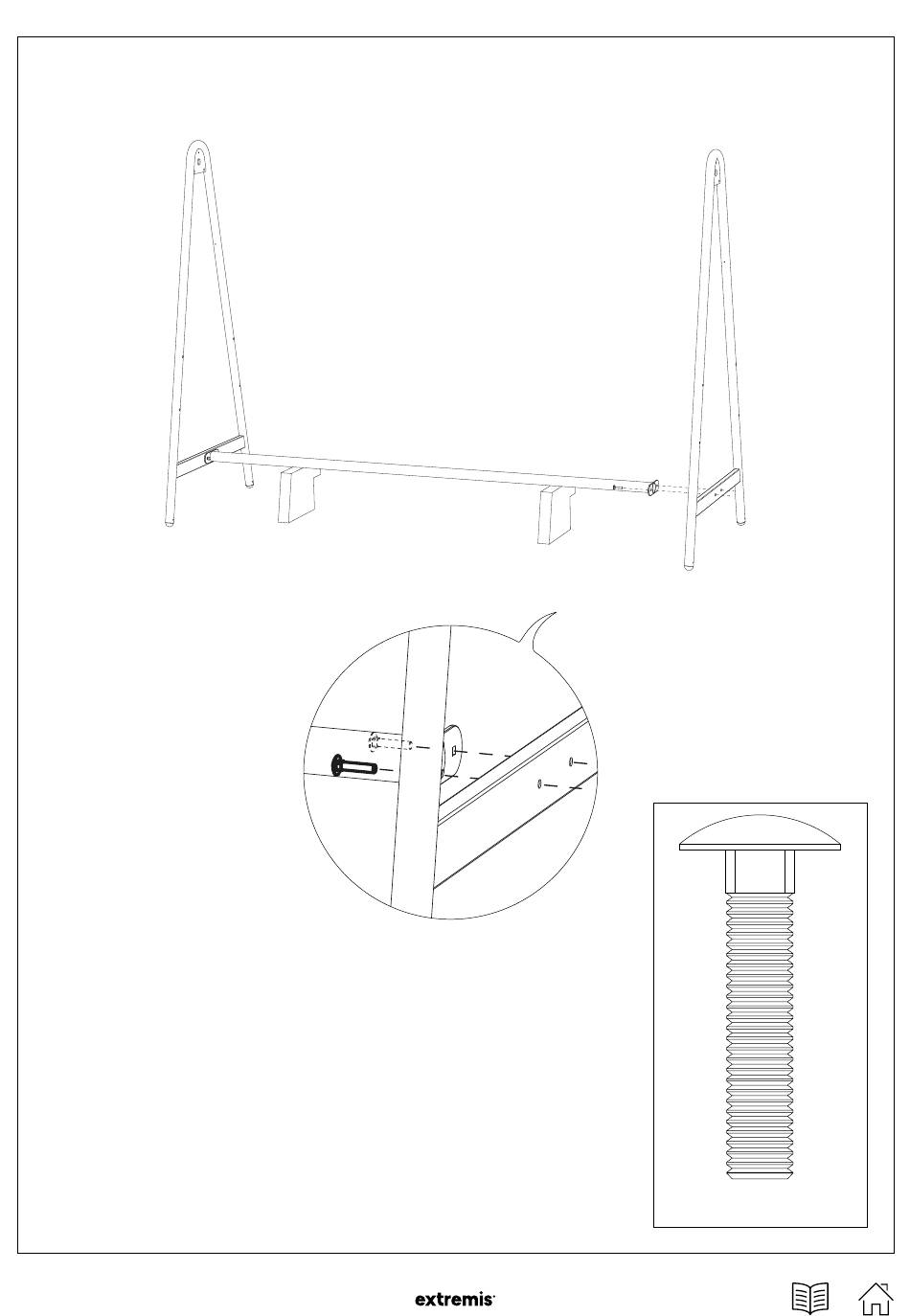 extremis