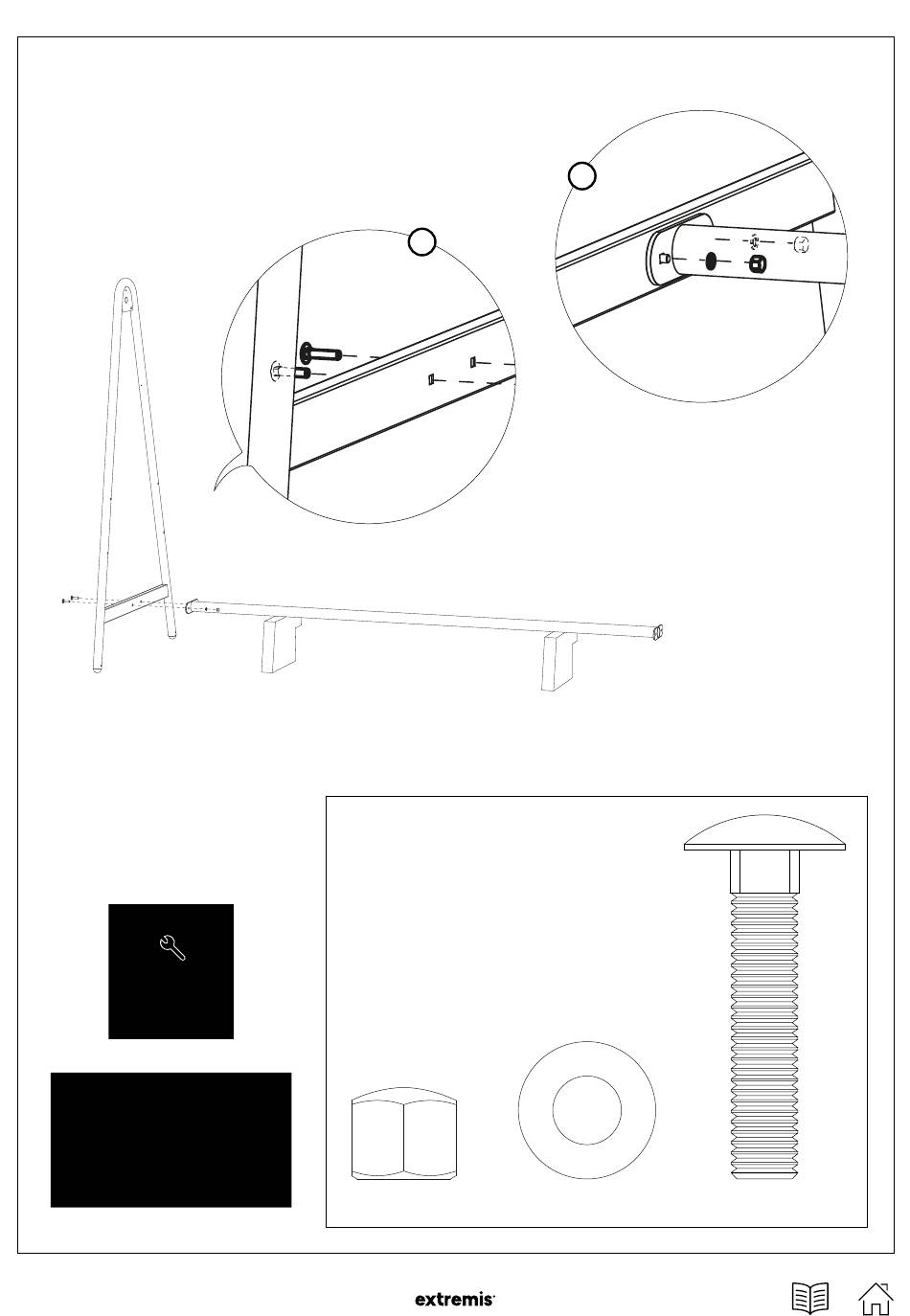 extremis