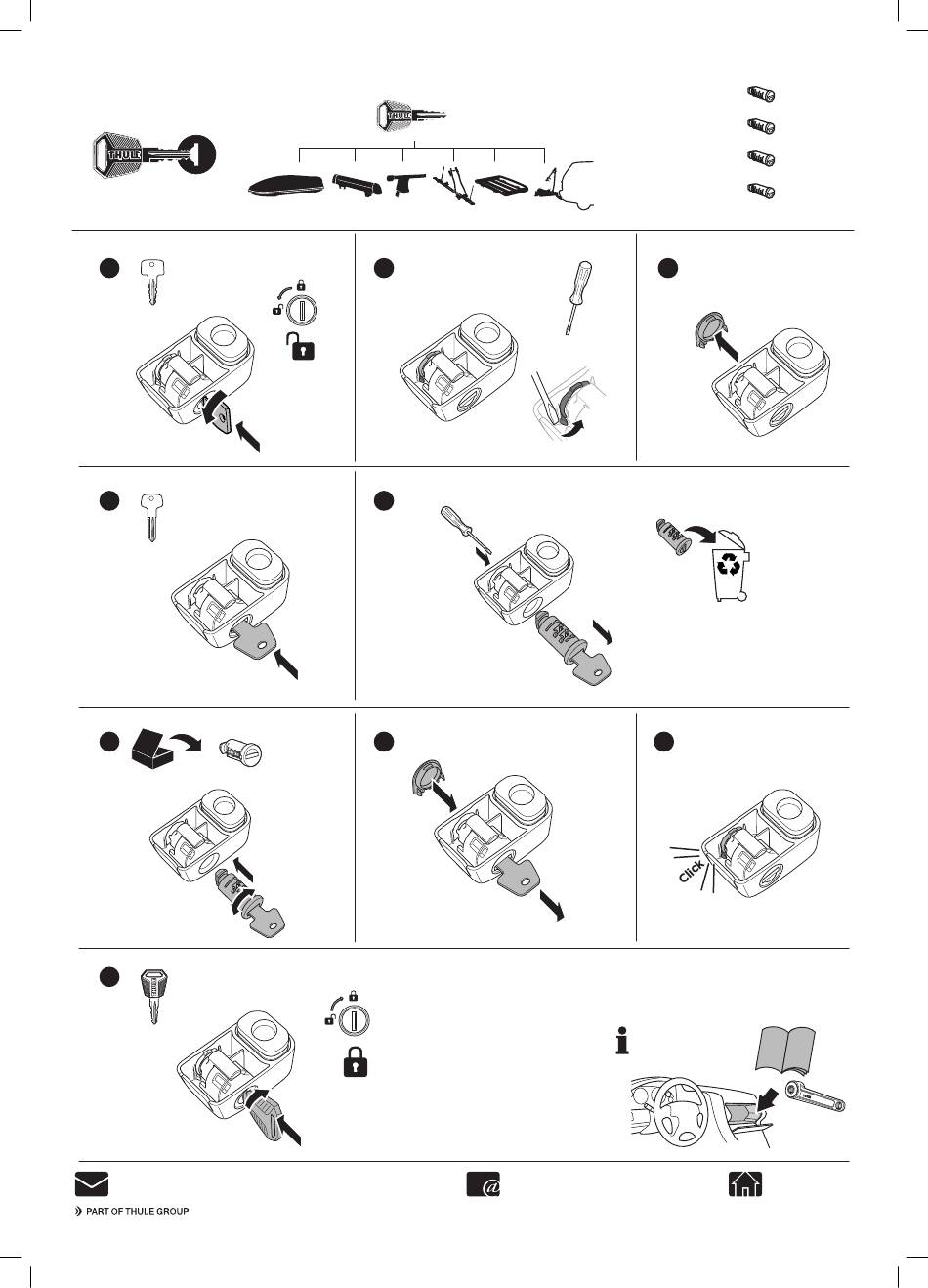 THULE

THULE

Click

PART OF THULE GROUP