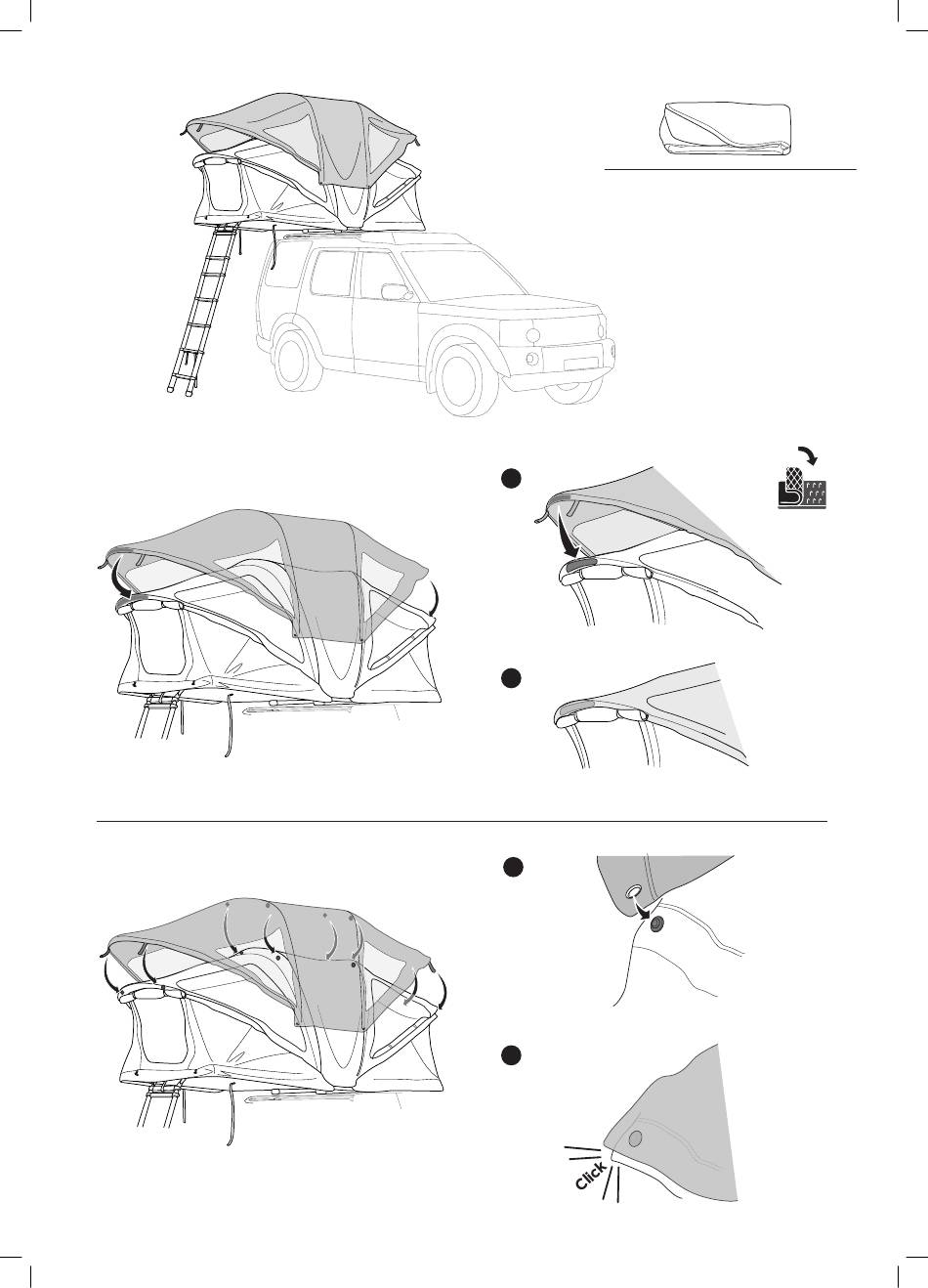 Click