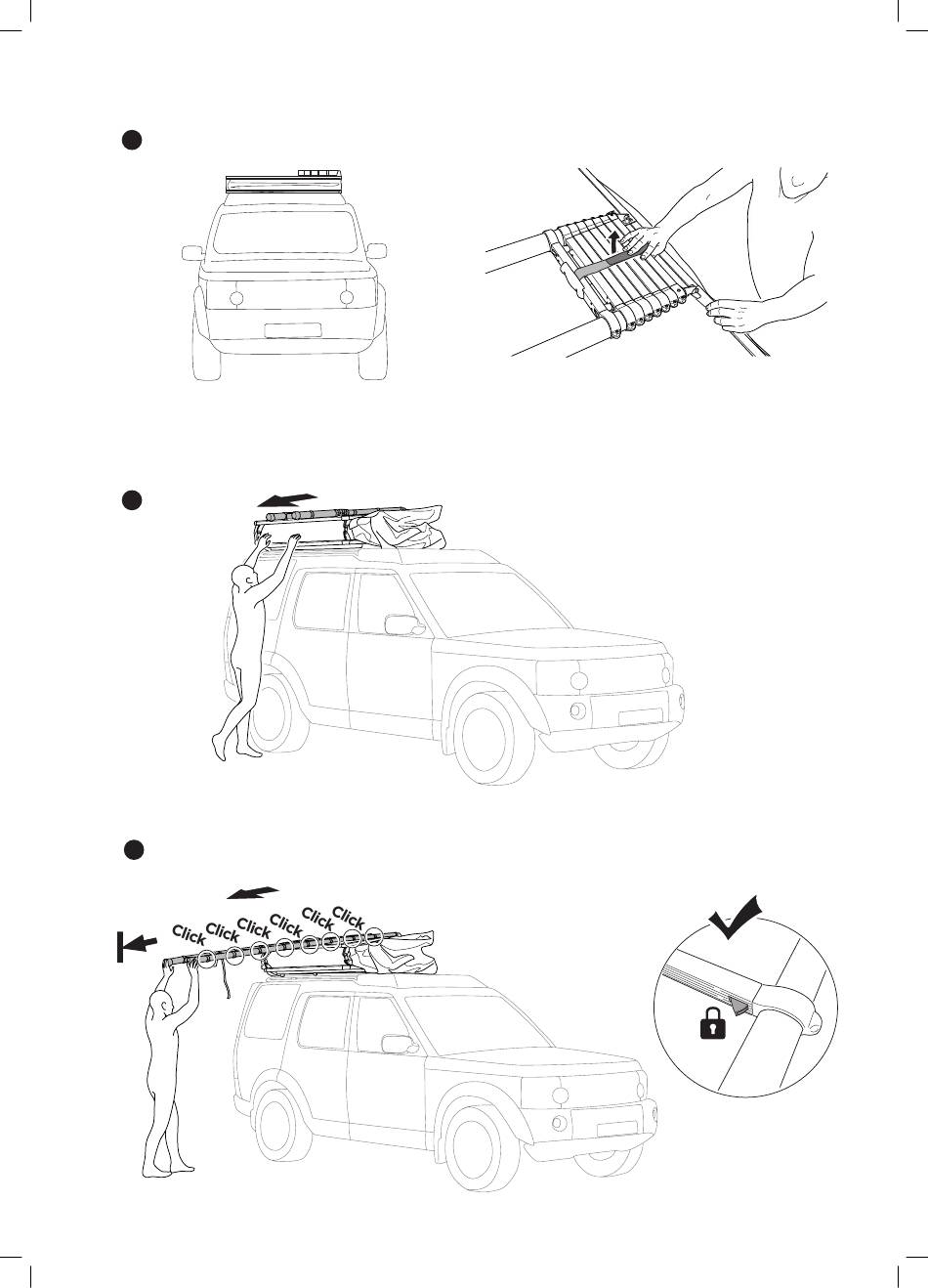 Click Click Click Click Click Click