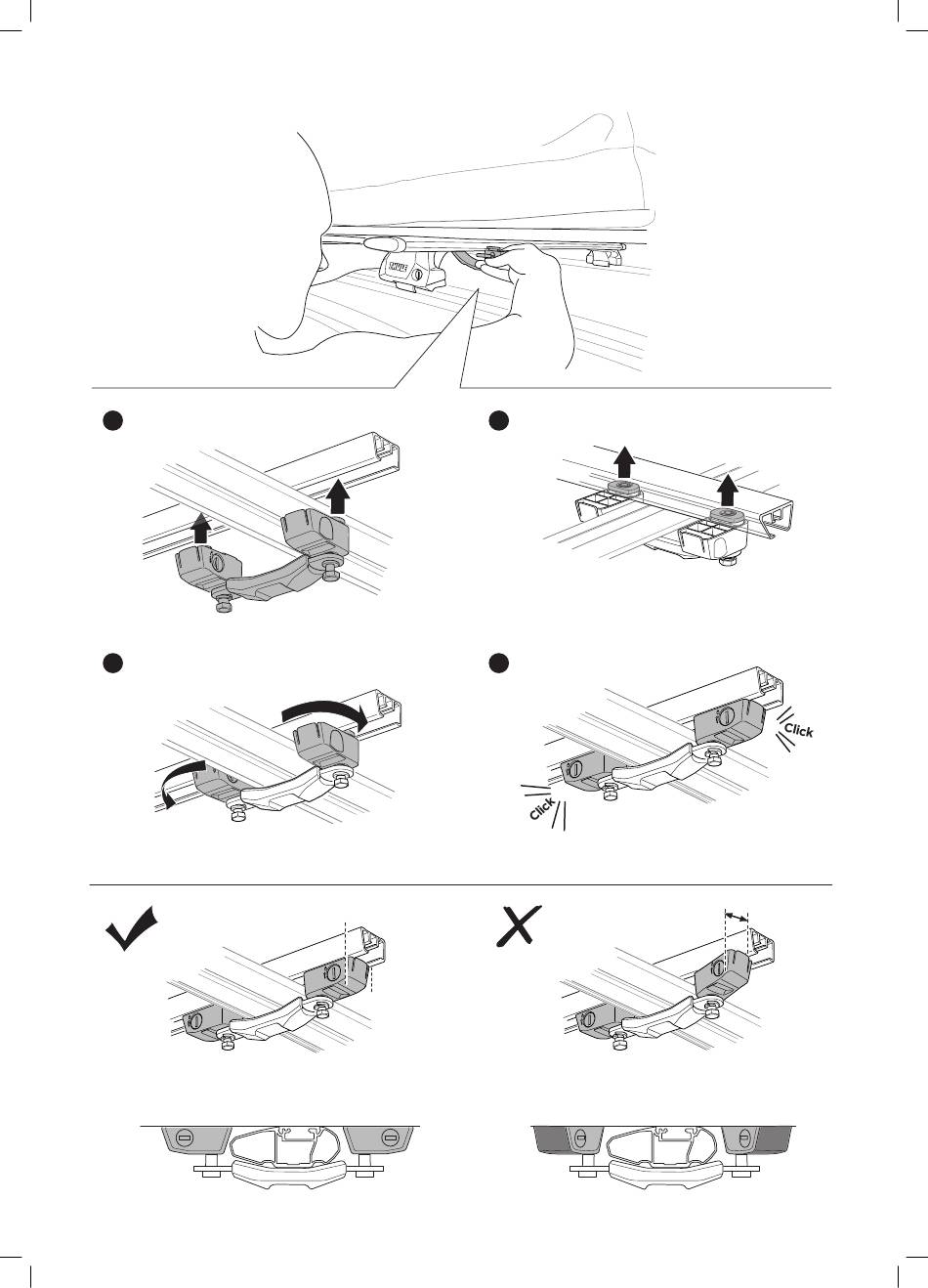 THULE

Click

Click