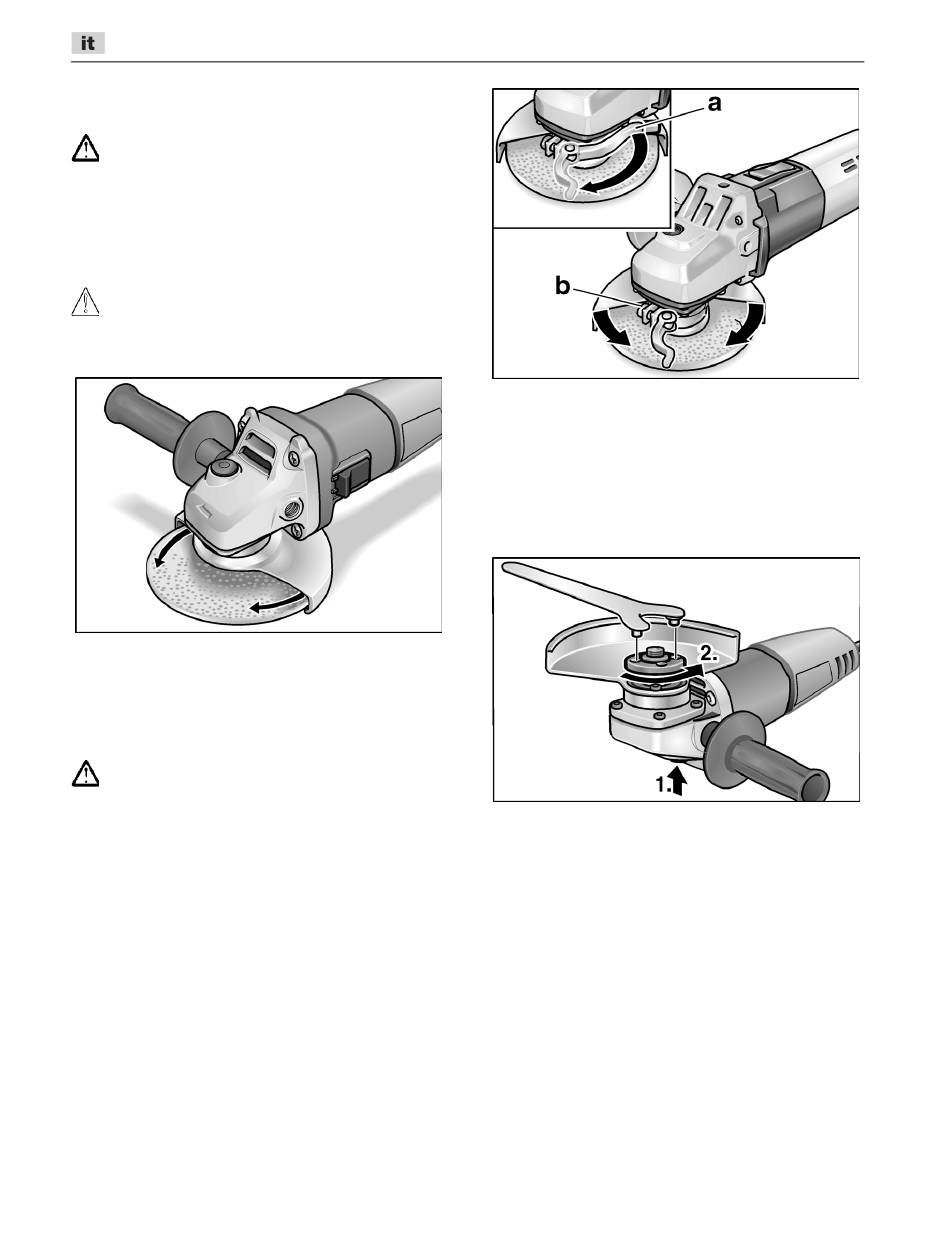 it

a

b

2.

1.