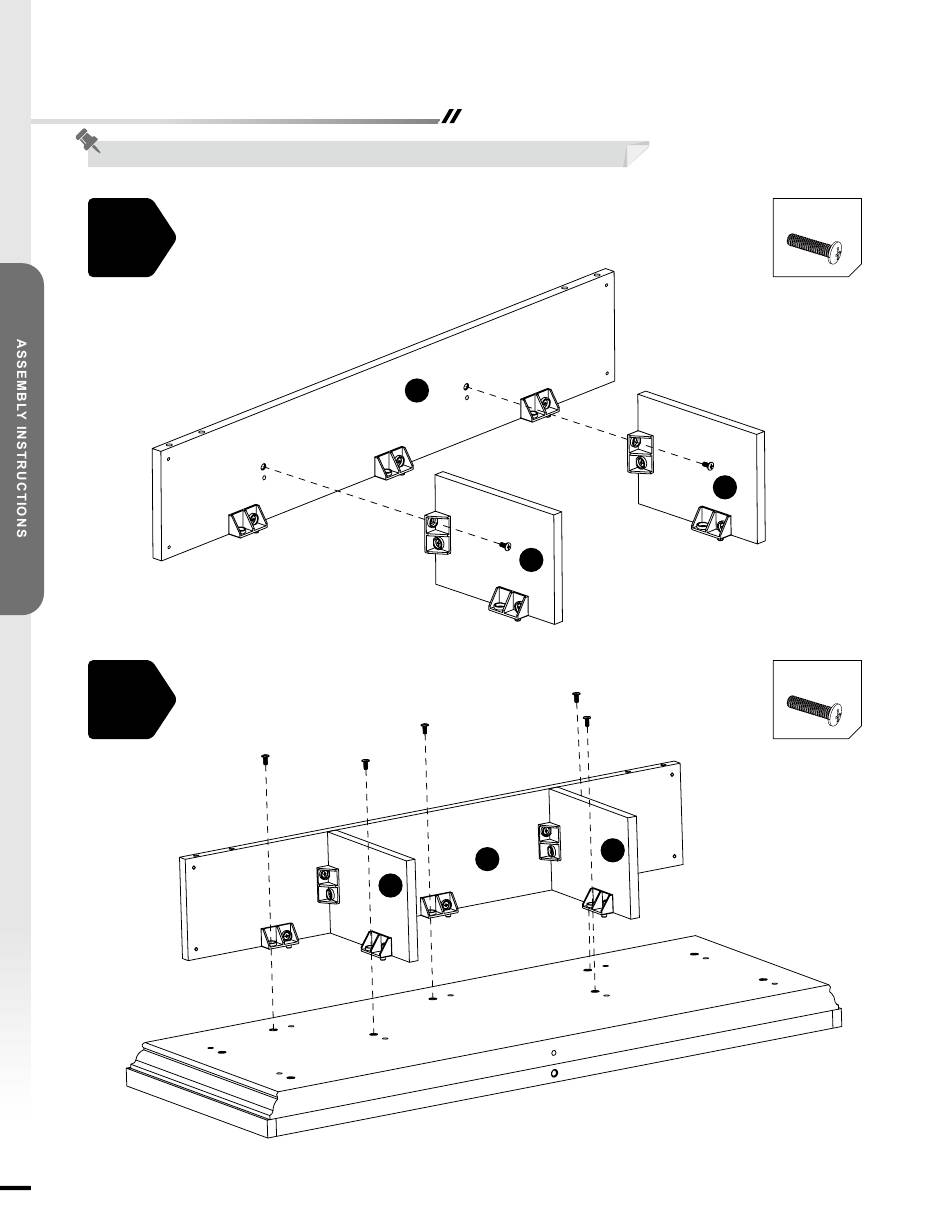 ASSEMBLY INSTRUCTIONS