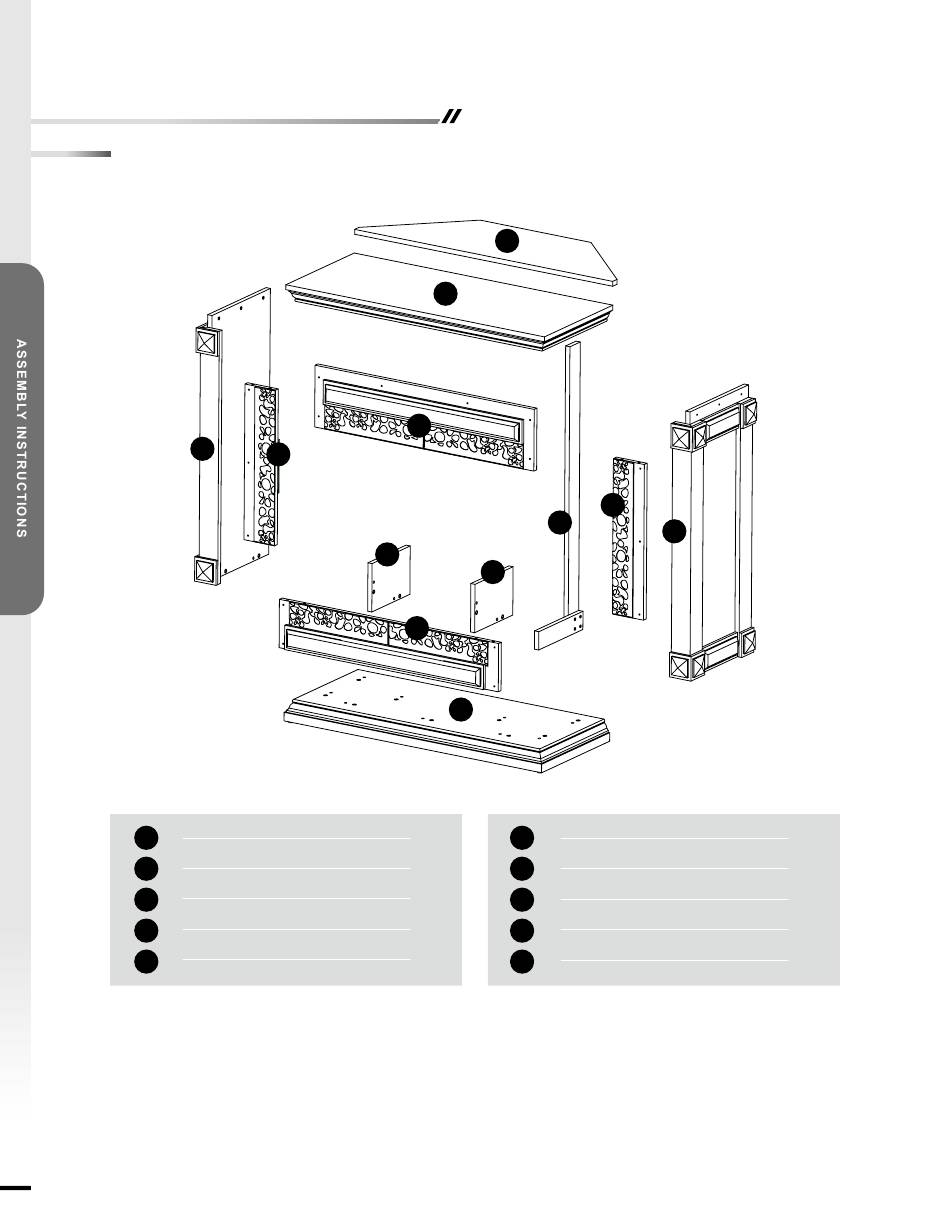 ASSEMBLY INSTRUCTIONS