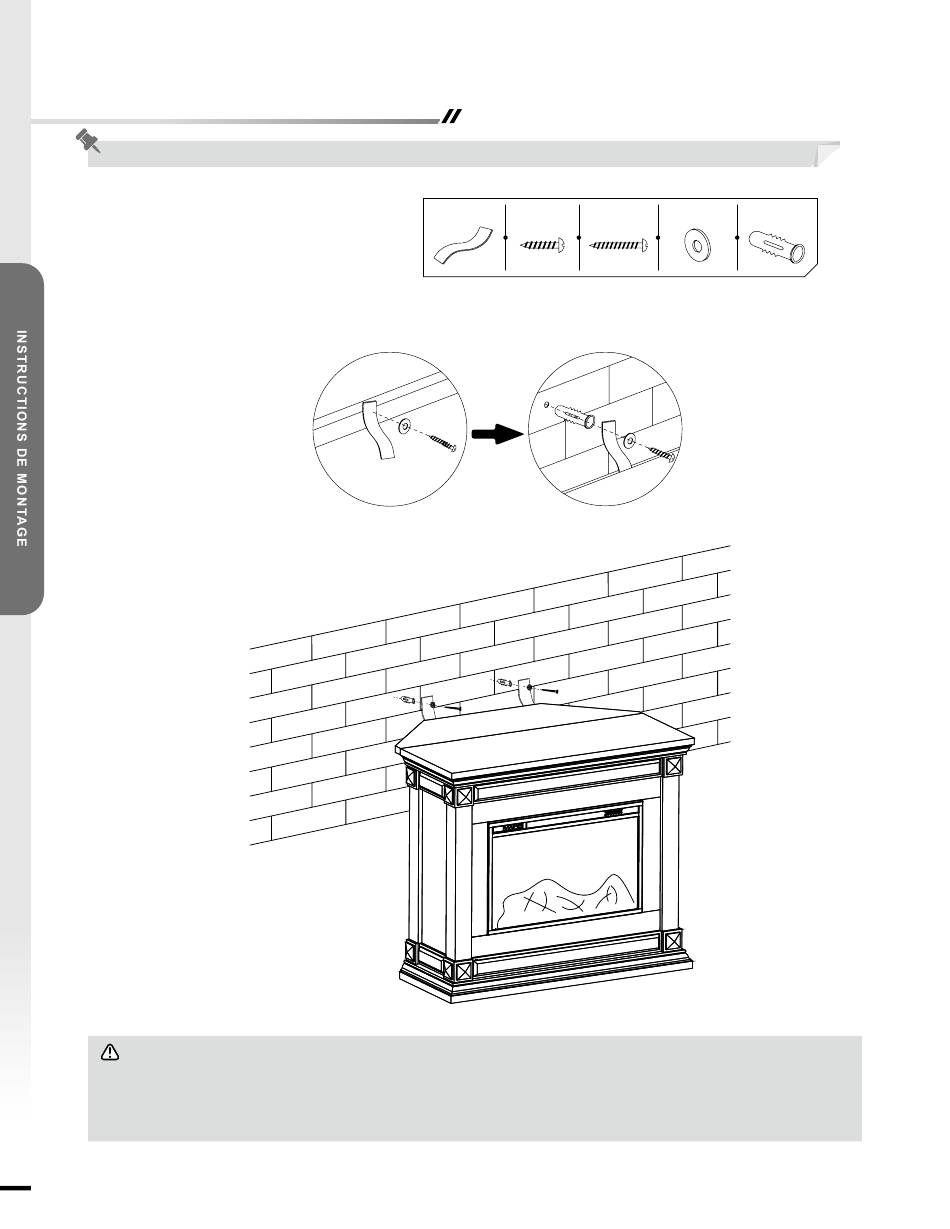 INSTRUCTIONS DE MONTAGE