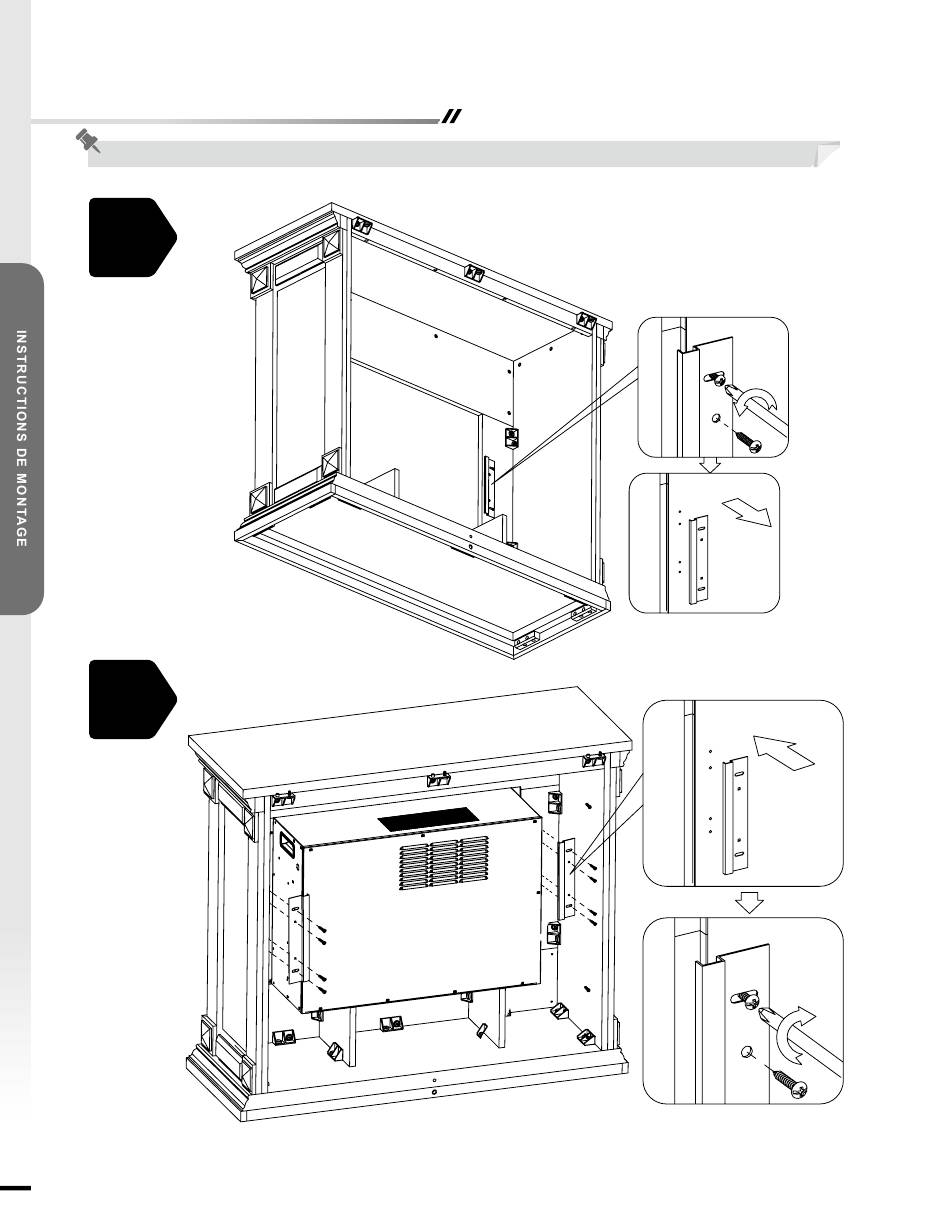 INSTRUCTIONS DE MONTAGE