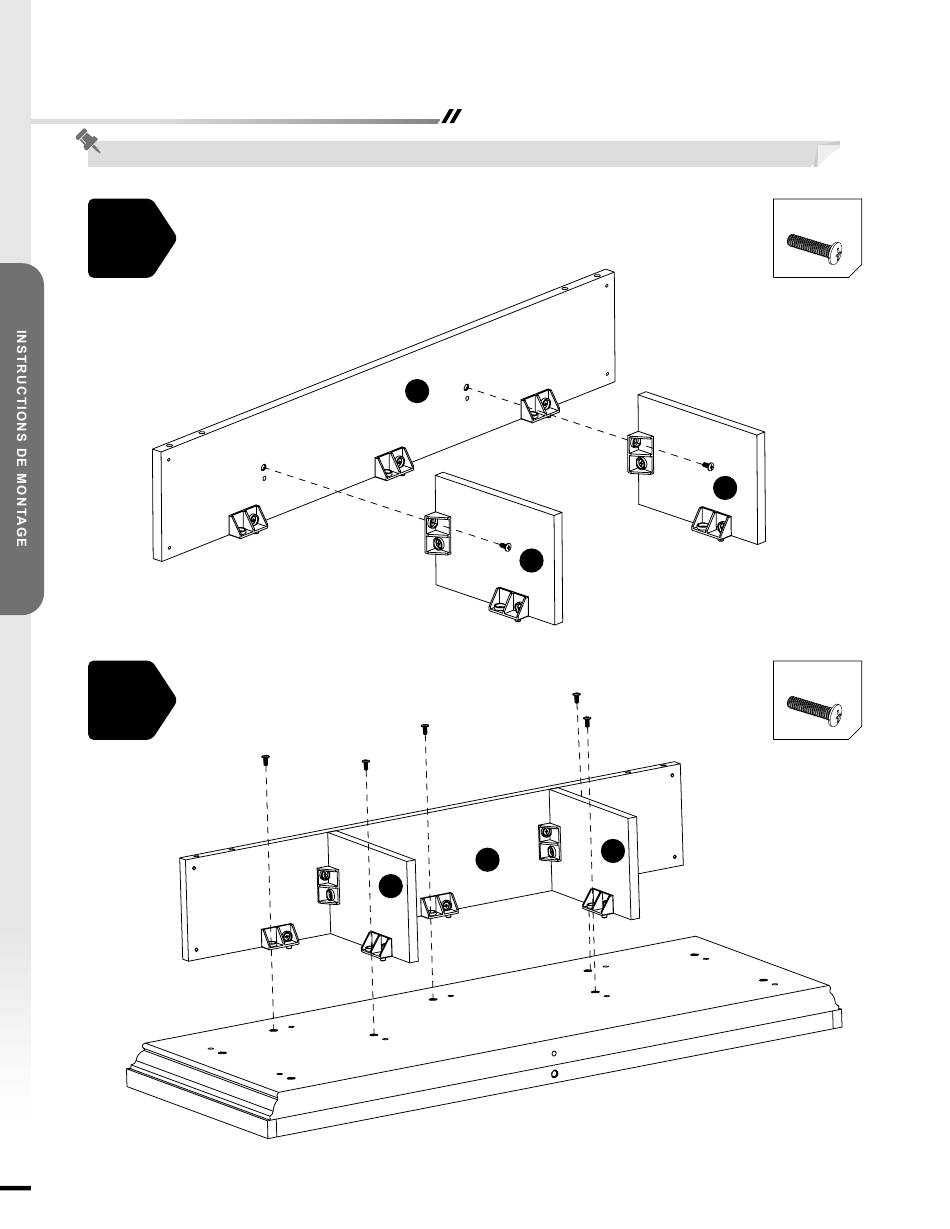 INSTRUCTIONS DE MONTAGE