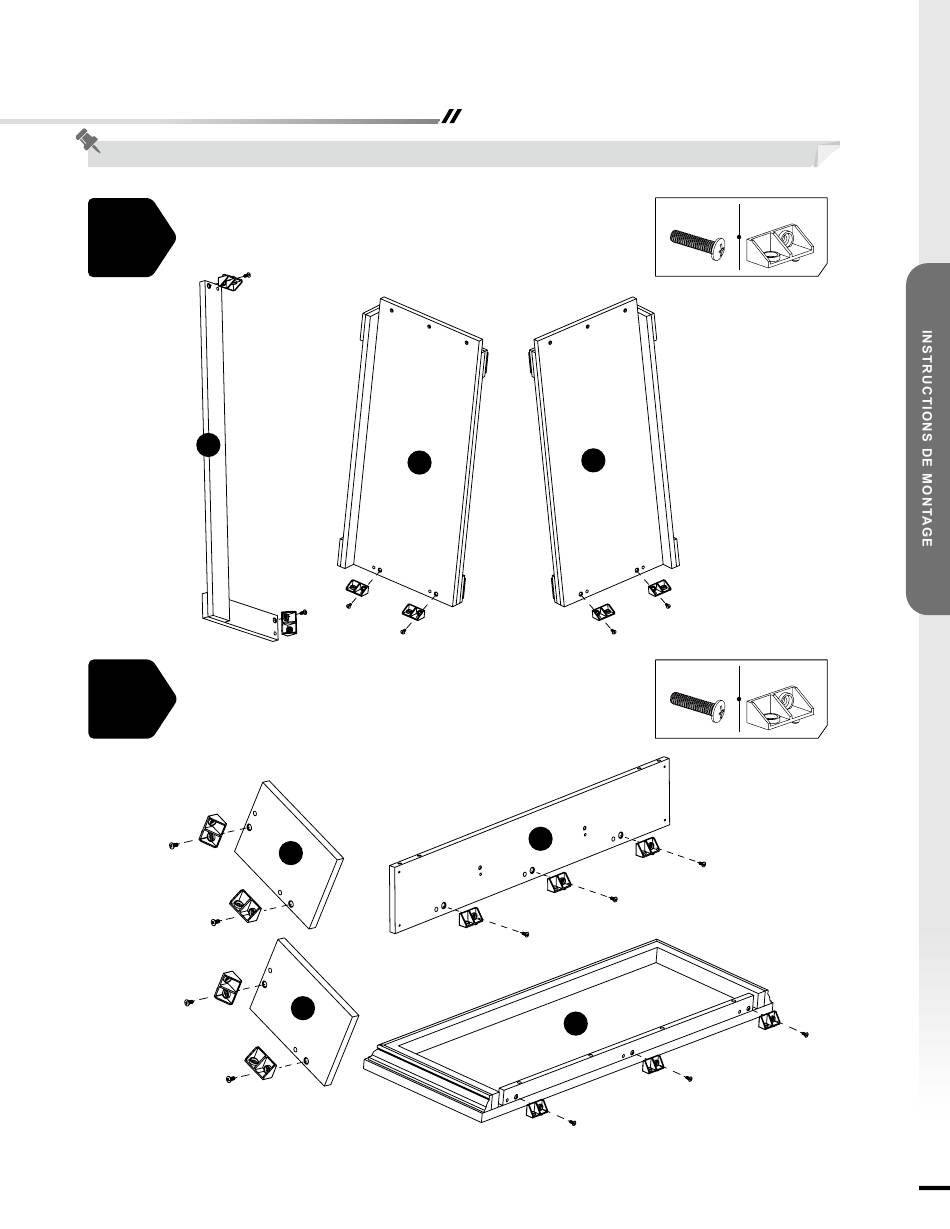 INSTRUCTIONS DE MONTAGE