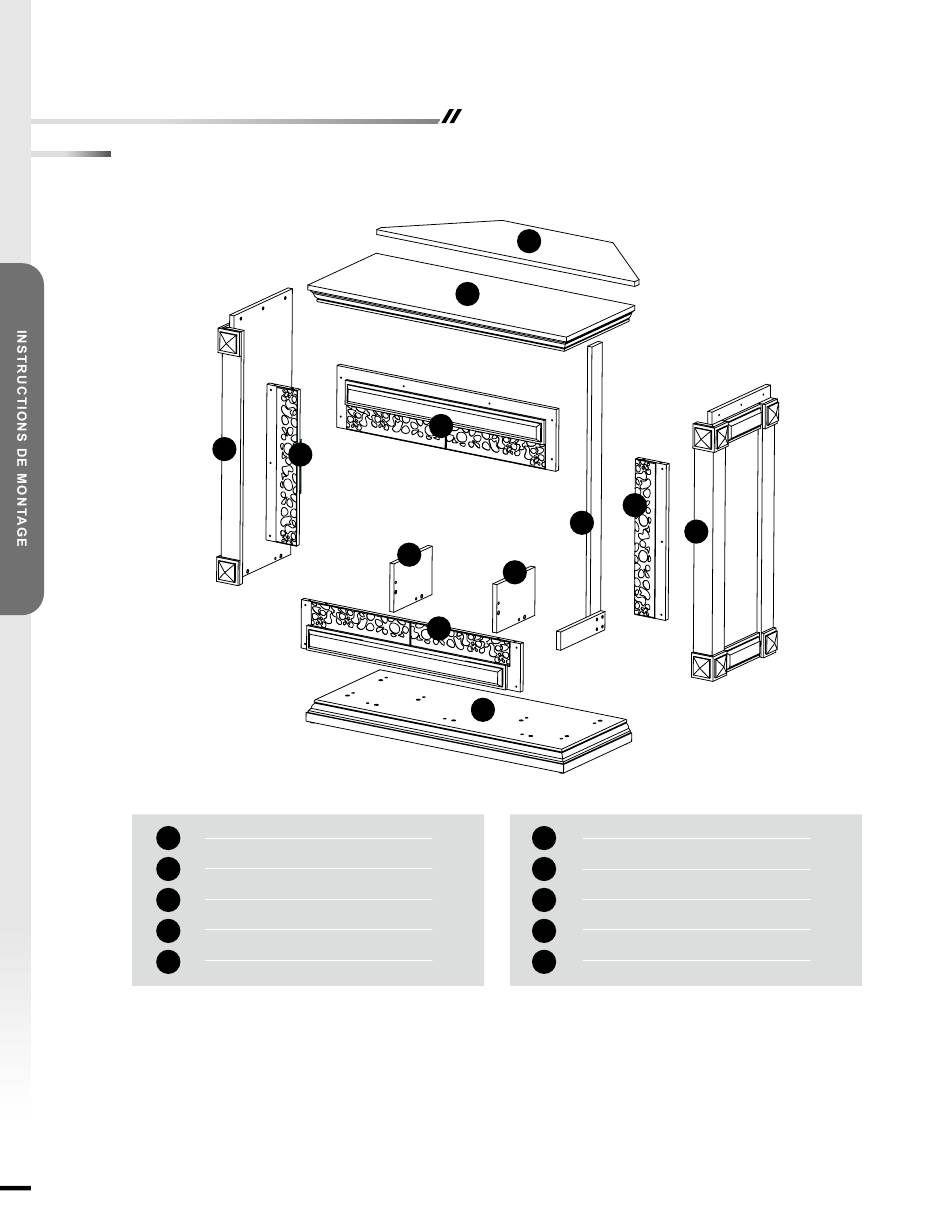 INSTRUCTIONS DE MONTAGE