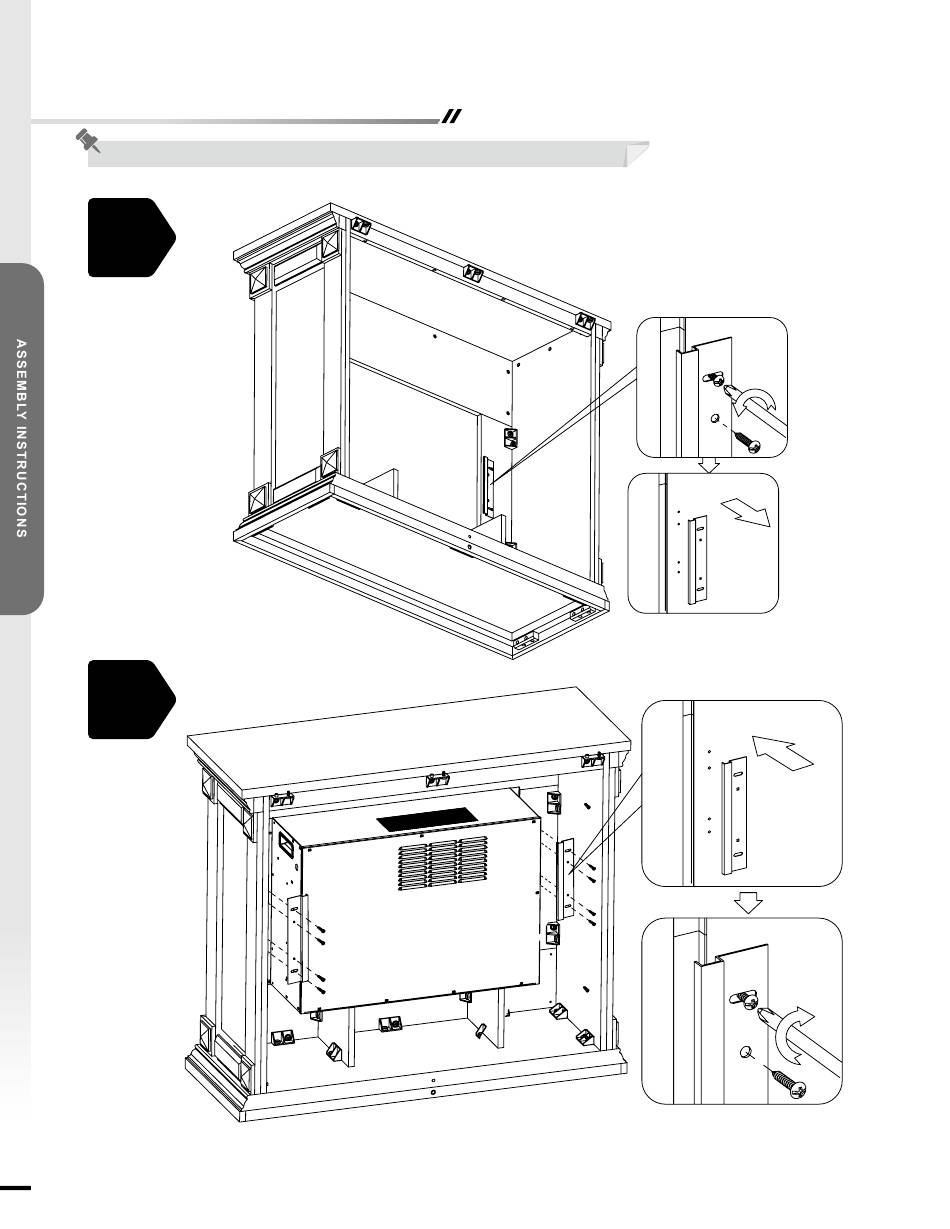 ASSEMBLY INSTRUCTIONS