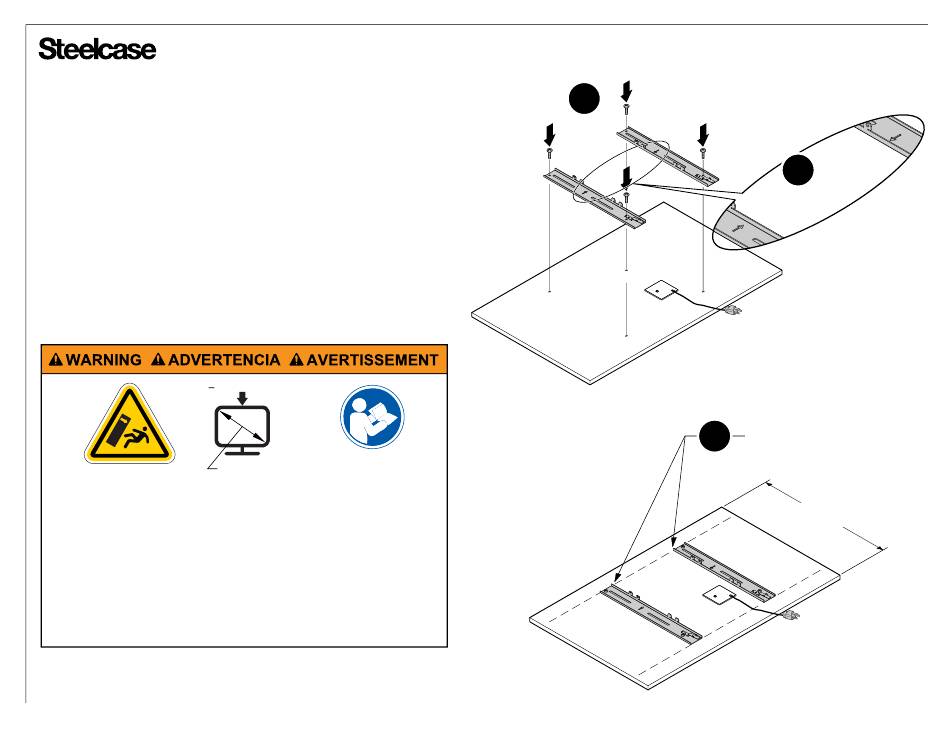 Steelcase

WARNING ADVERTENCIA AVERTISSEMENT