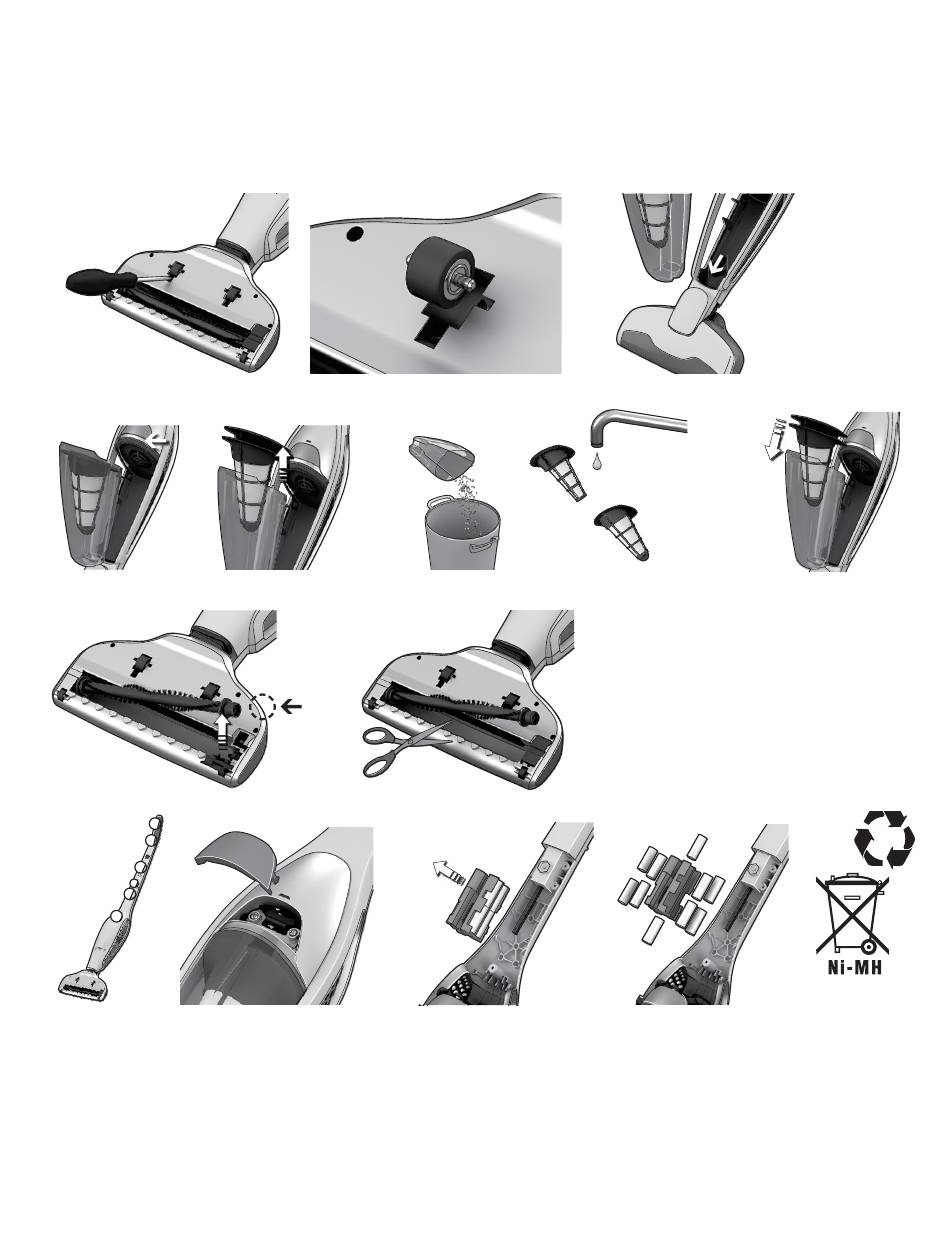 Ni-MH