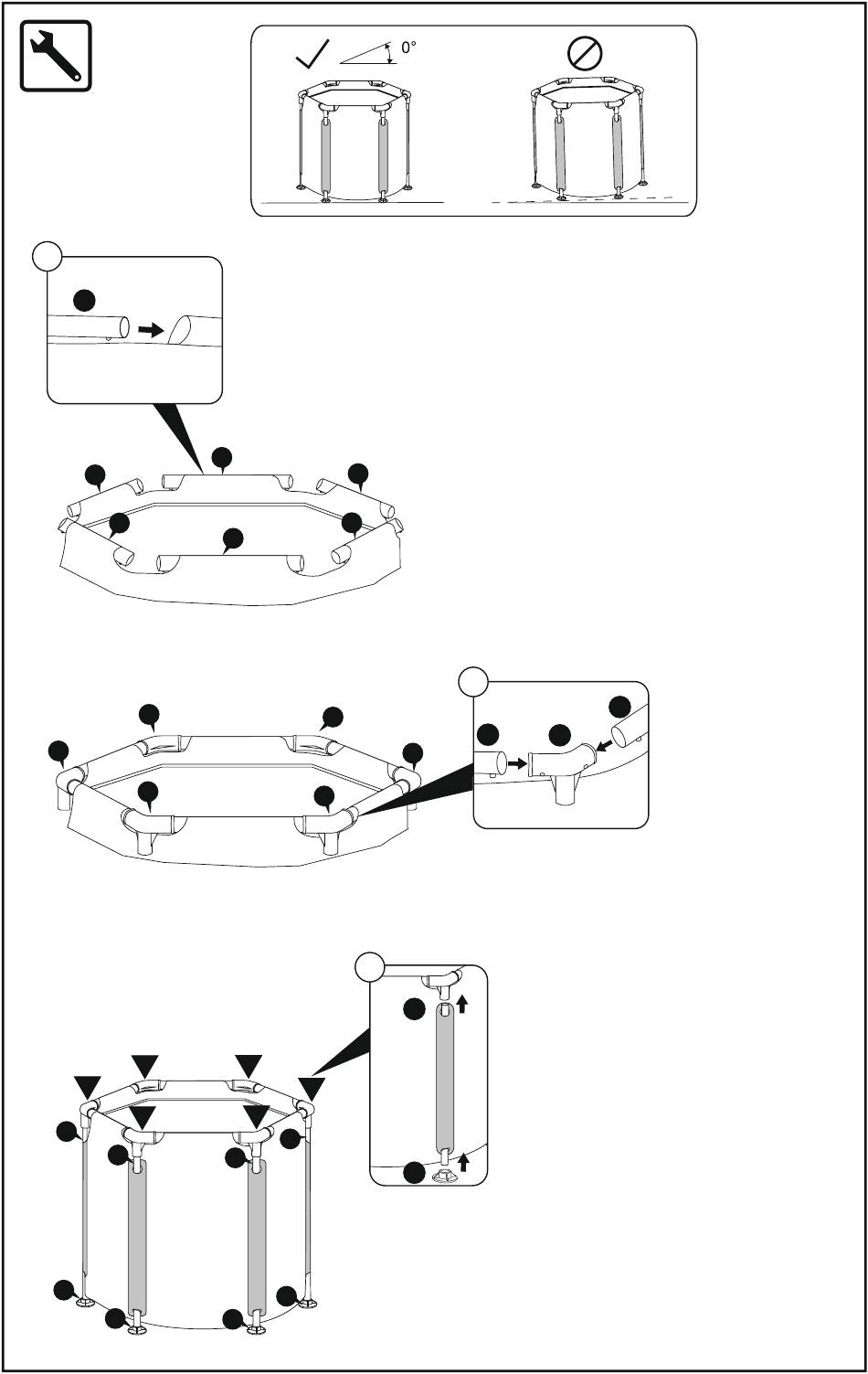 0°