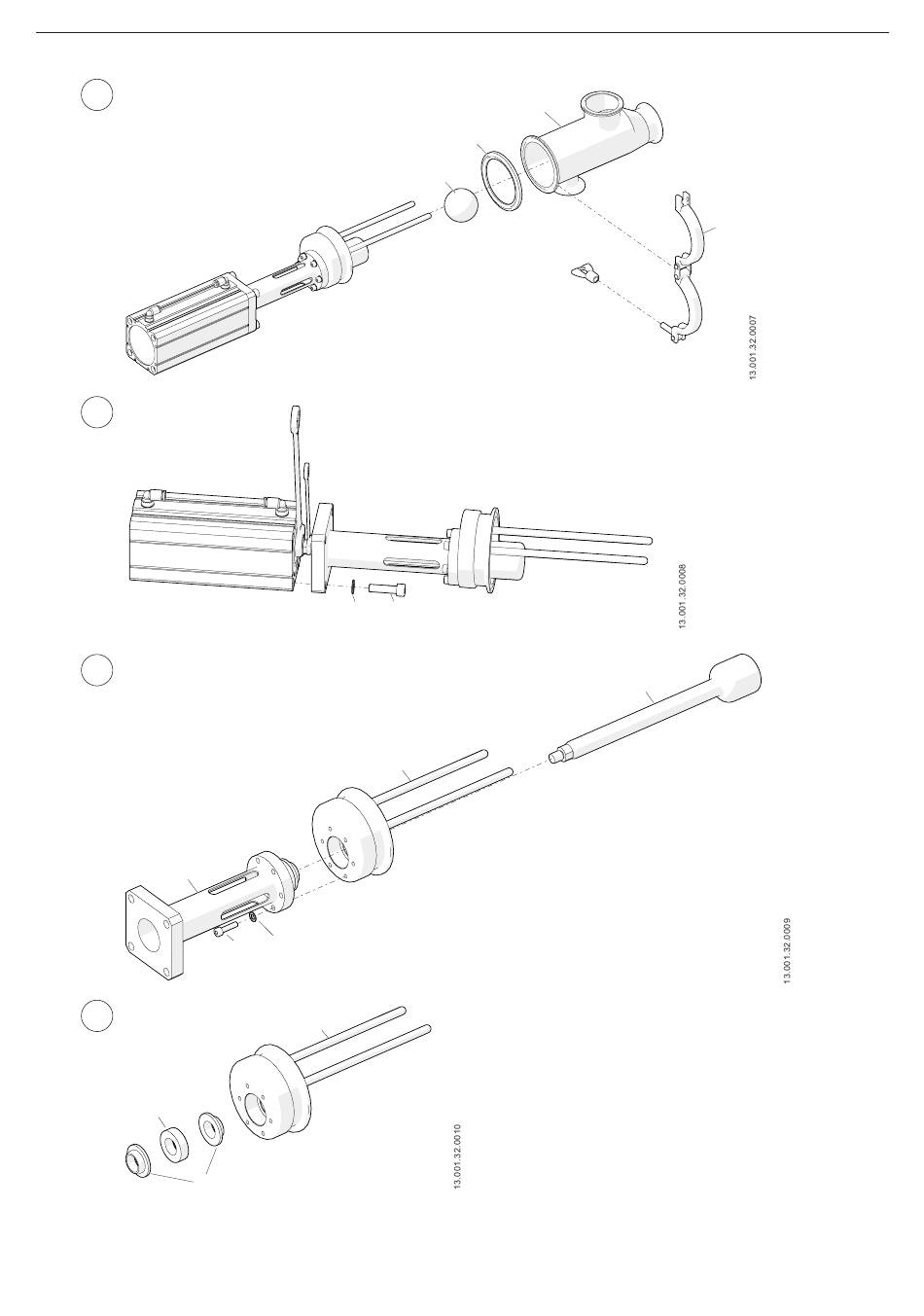 13.001.32.0007

13.001.32.0008

13.001.32.0009

13.001.32.0010