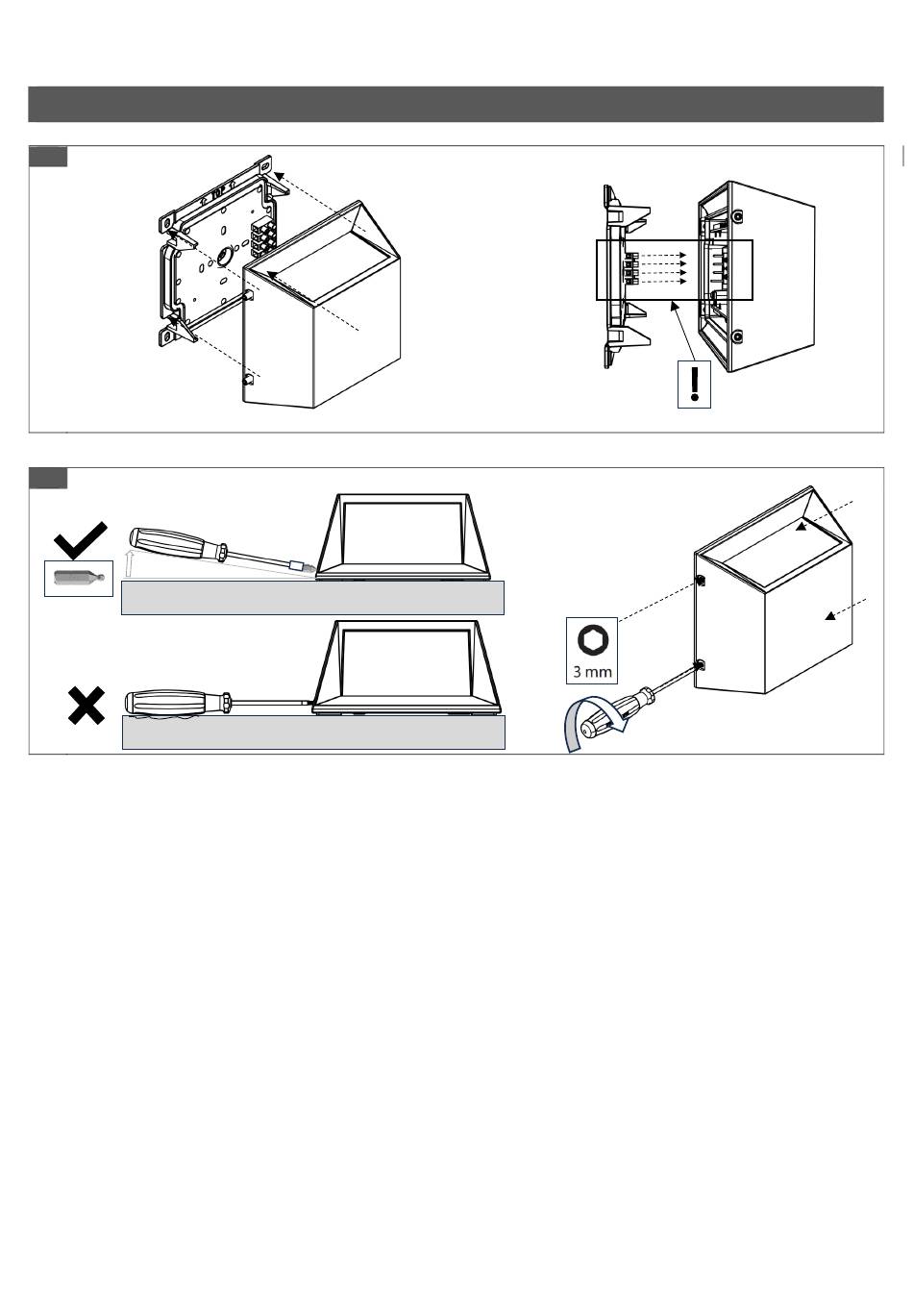 3 mm