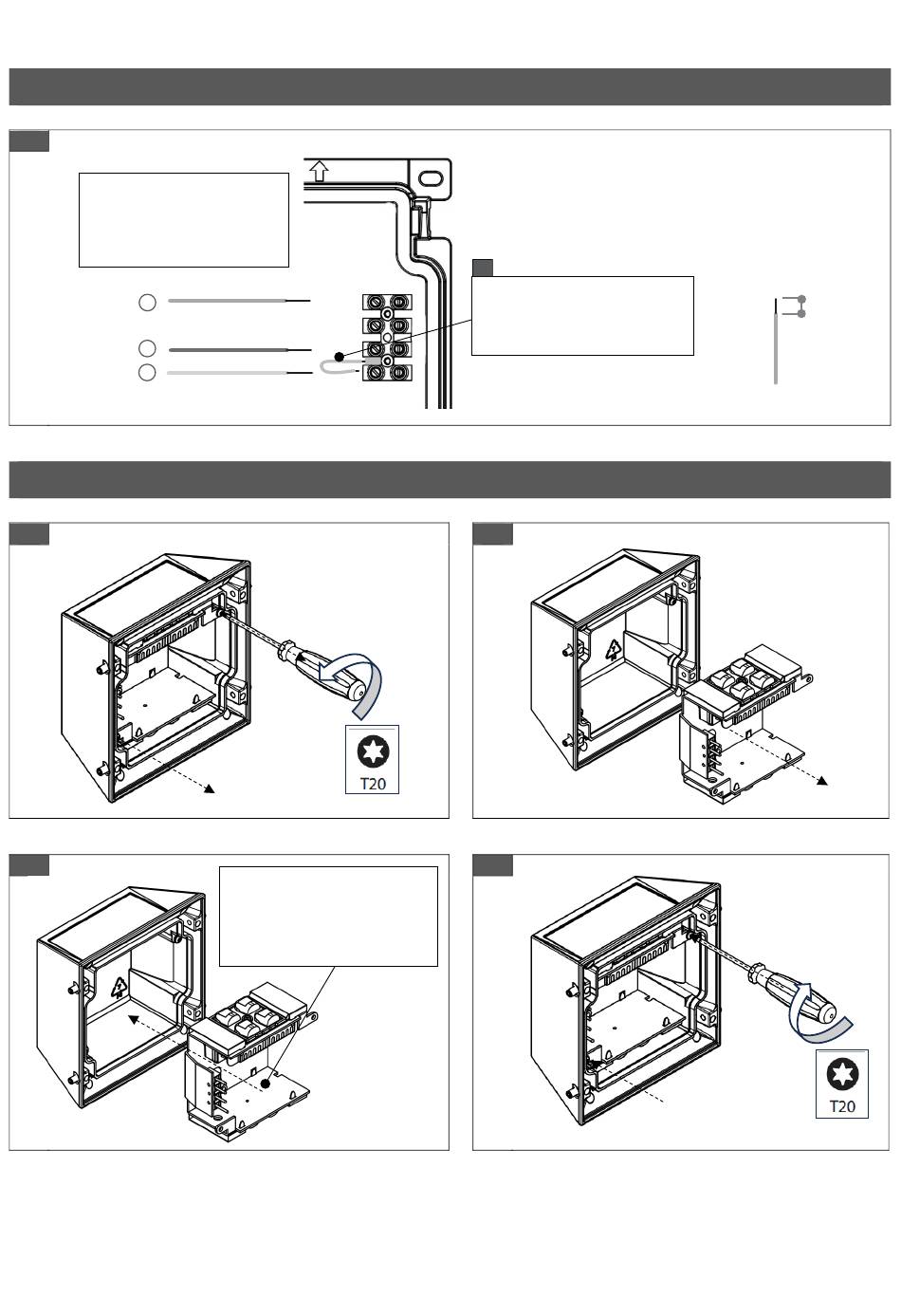 T20

T20