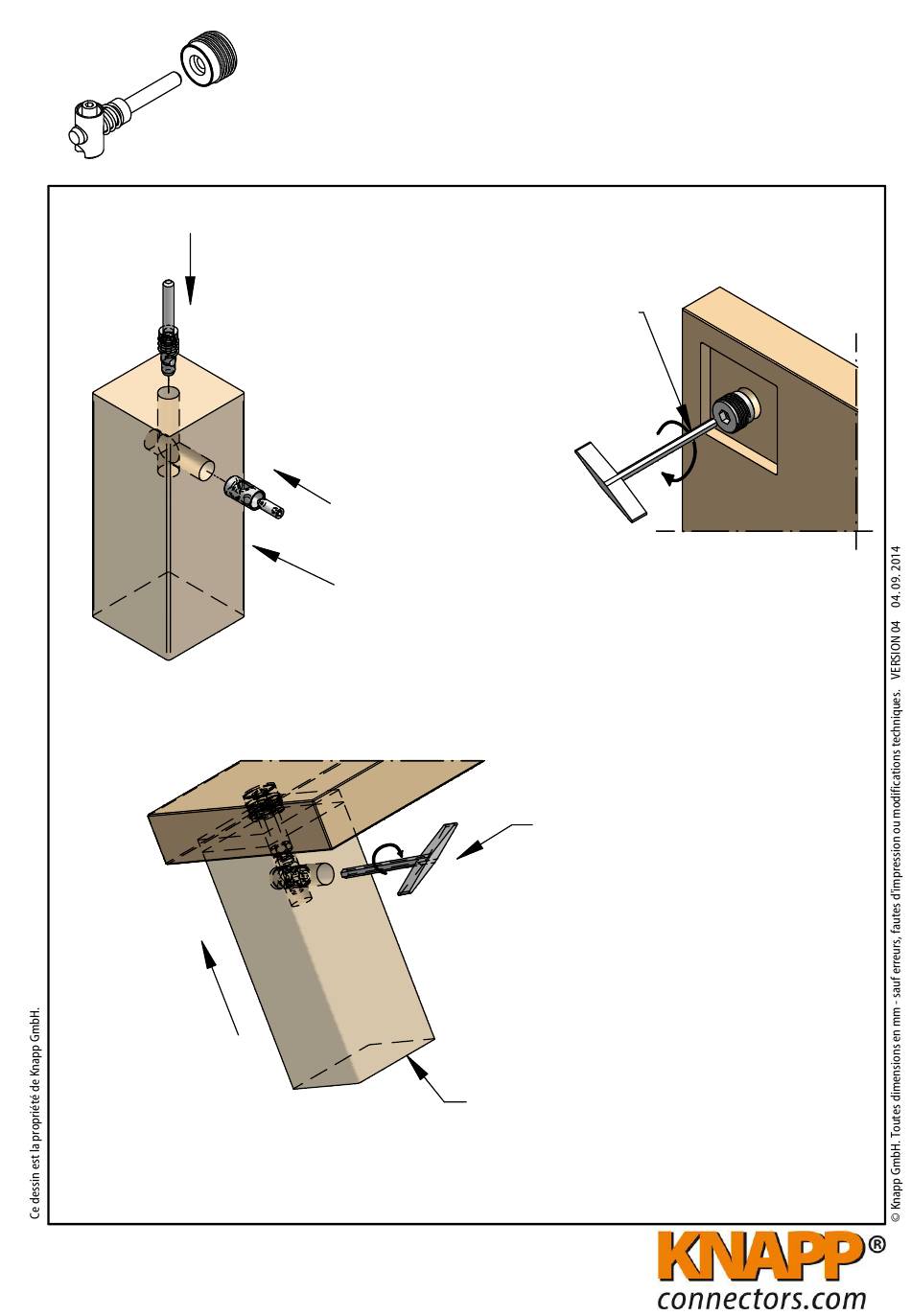 Ce dessin est la propriété de Knapp GmbH.

© Knapp GmbH. Toutes dimensions en mm - sauf erreurs, fautes d'impression ou modifications techniques. VERSION 04 04. 09. 2014

KNAPP®
connectors.com