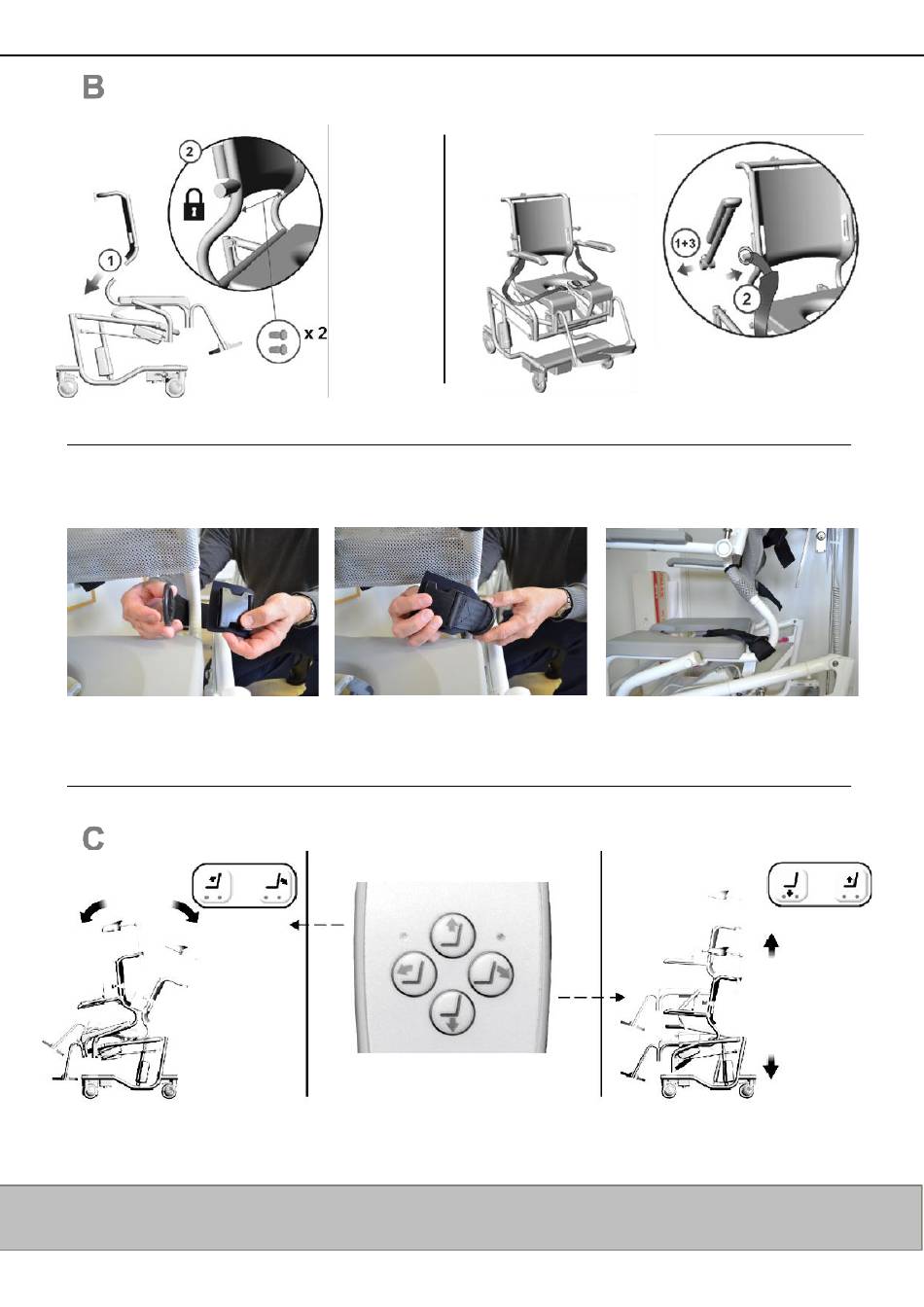 B

2

1

x 2

1+3

2

C