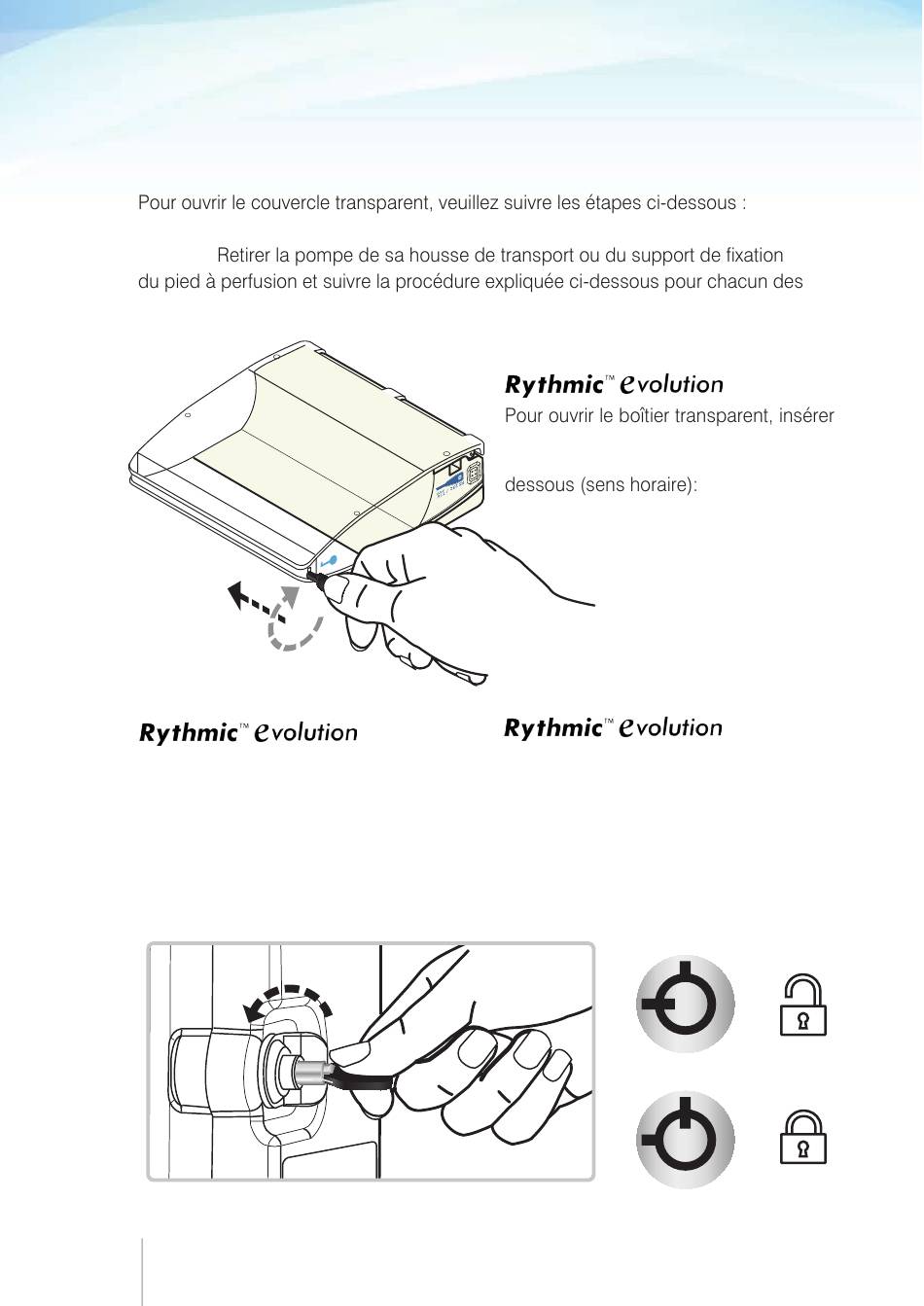 Pour ouvrir le couvercle transparent, veuillez suivre les étapes ci-dessous :

Retirer la pompe de sa housse de transport ou du support de fixation du pied à perfusion et suivre la procédure expliquée ci-dessous pour chacun des

Rythmic™ evolution

Pour ouvrir le boîtier transparent, insérer

dessous (sens horaire):

Rythmic™ evolution

Rythmic™ evolution