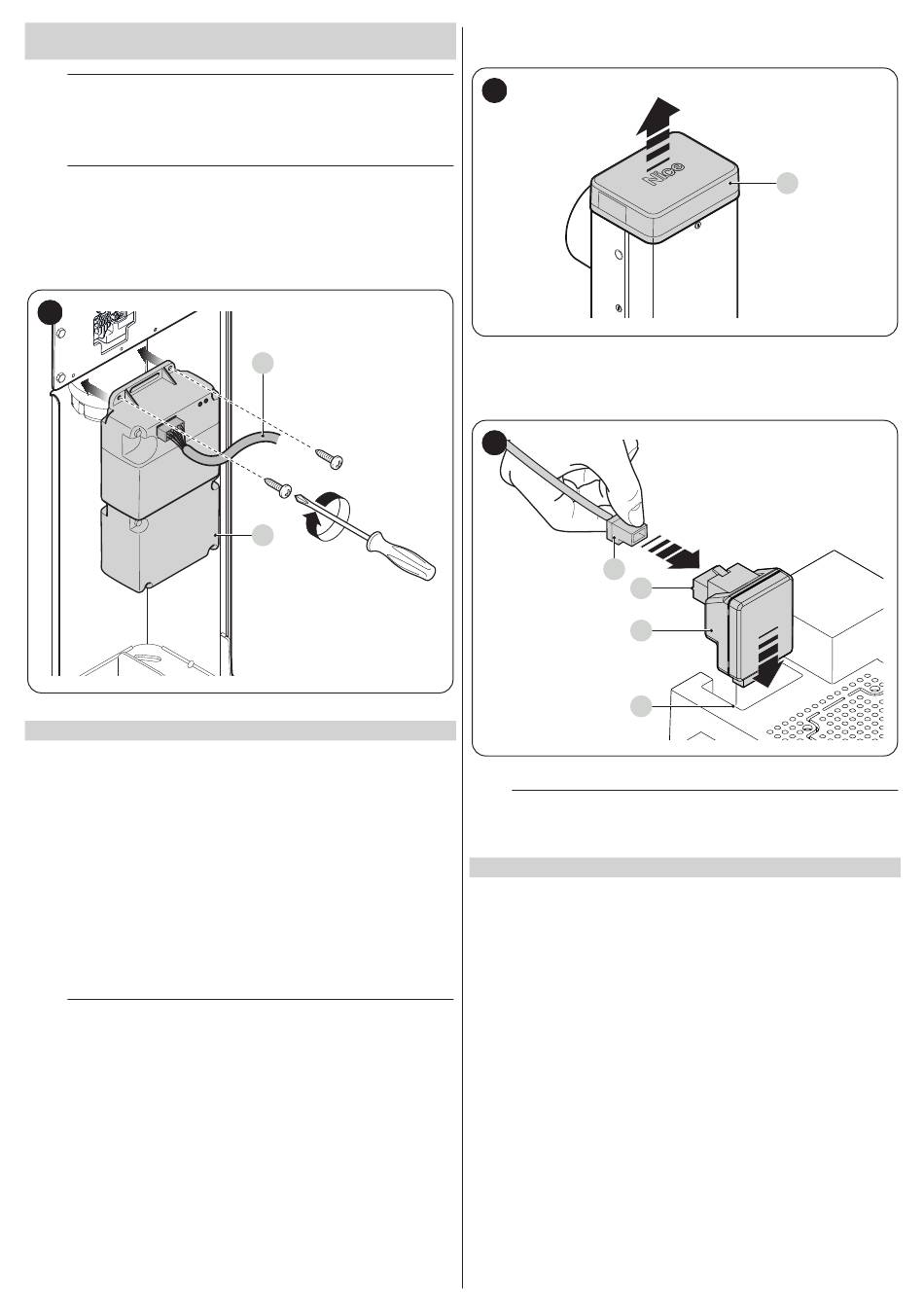 Nice