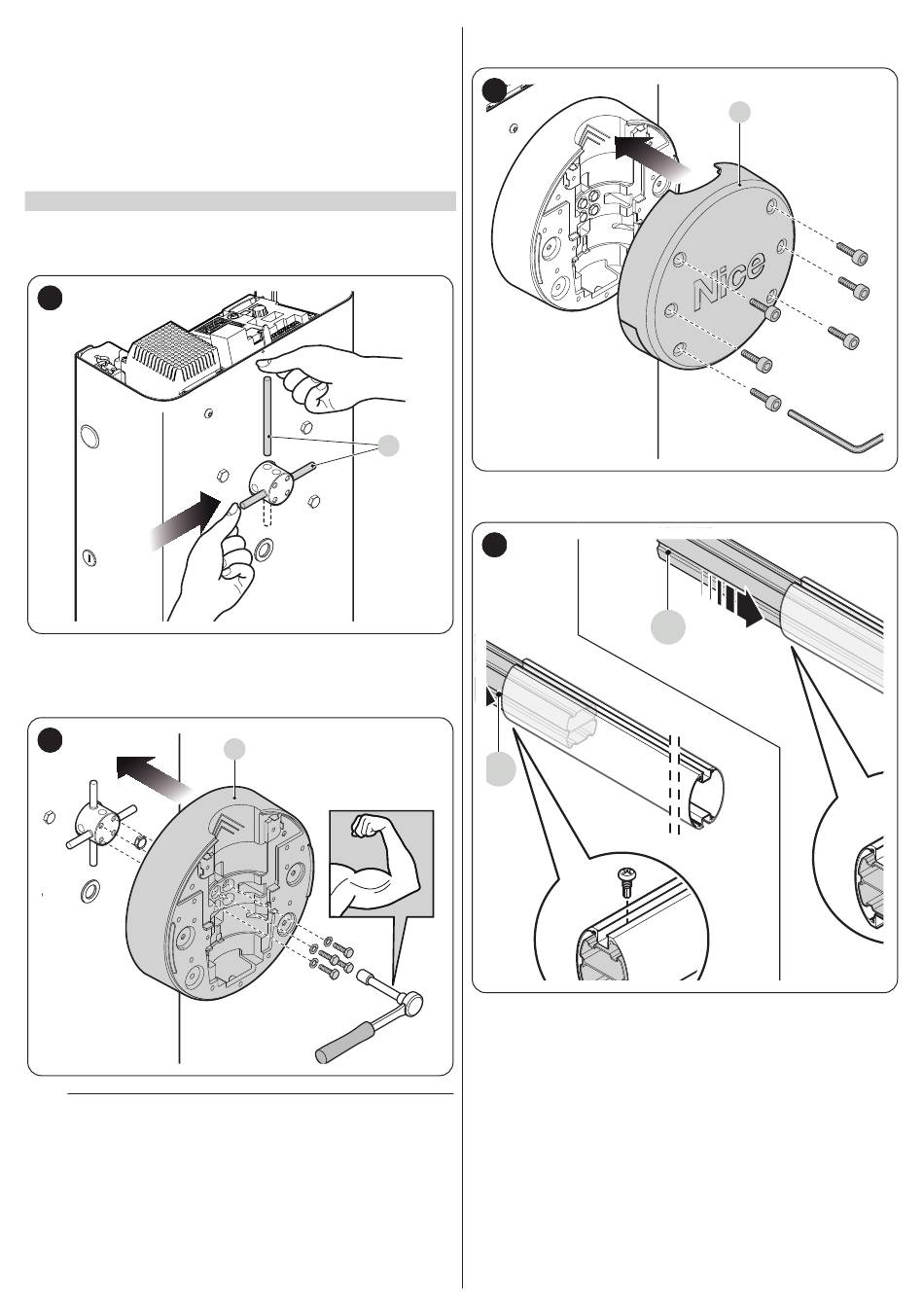 Nice