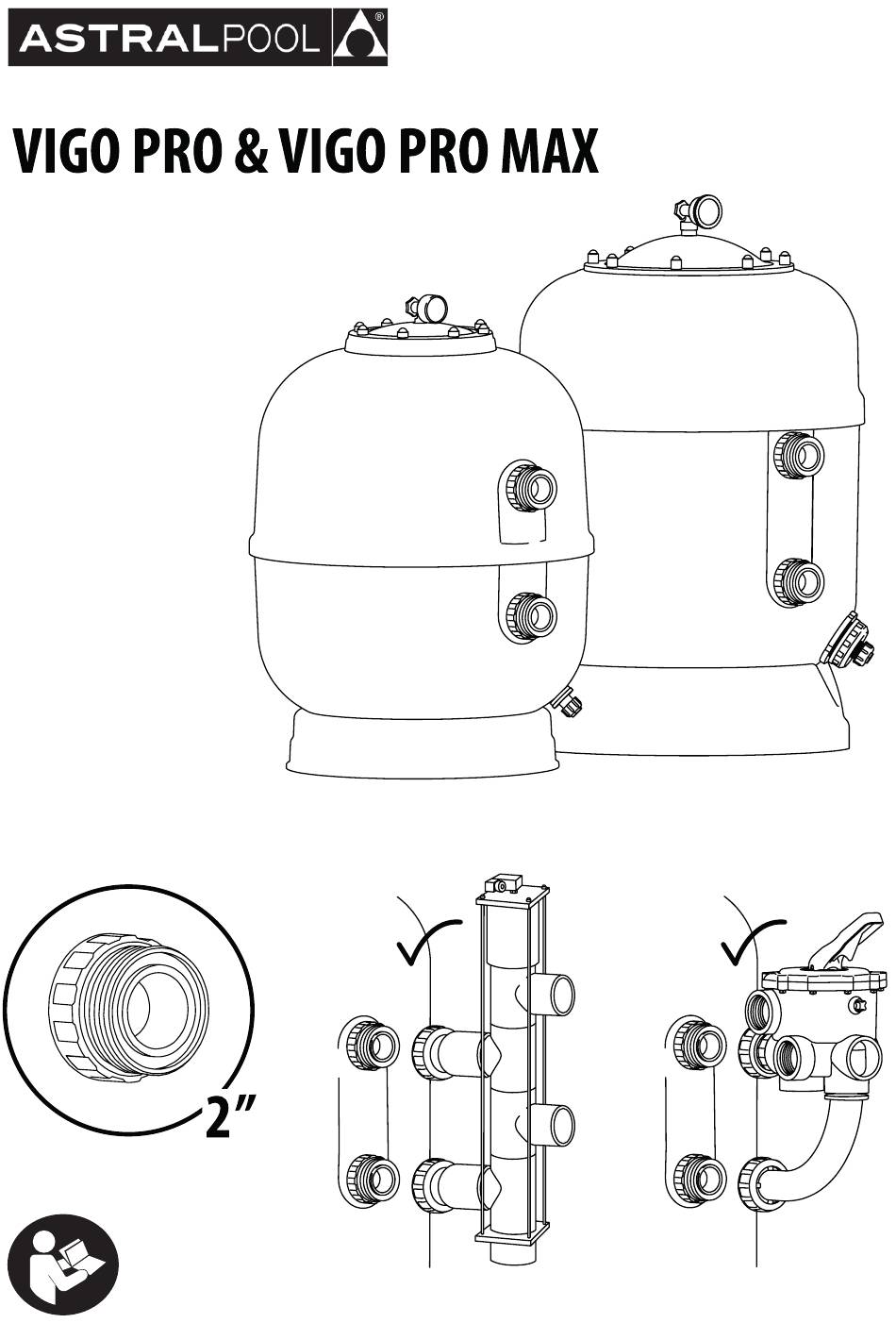 ASTRALPOOL®

VIGO PRO & VIGO PRO MAX

2”