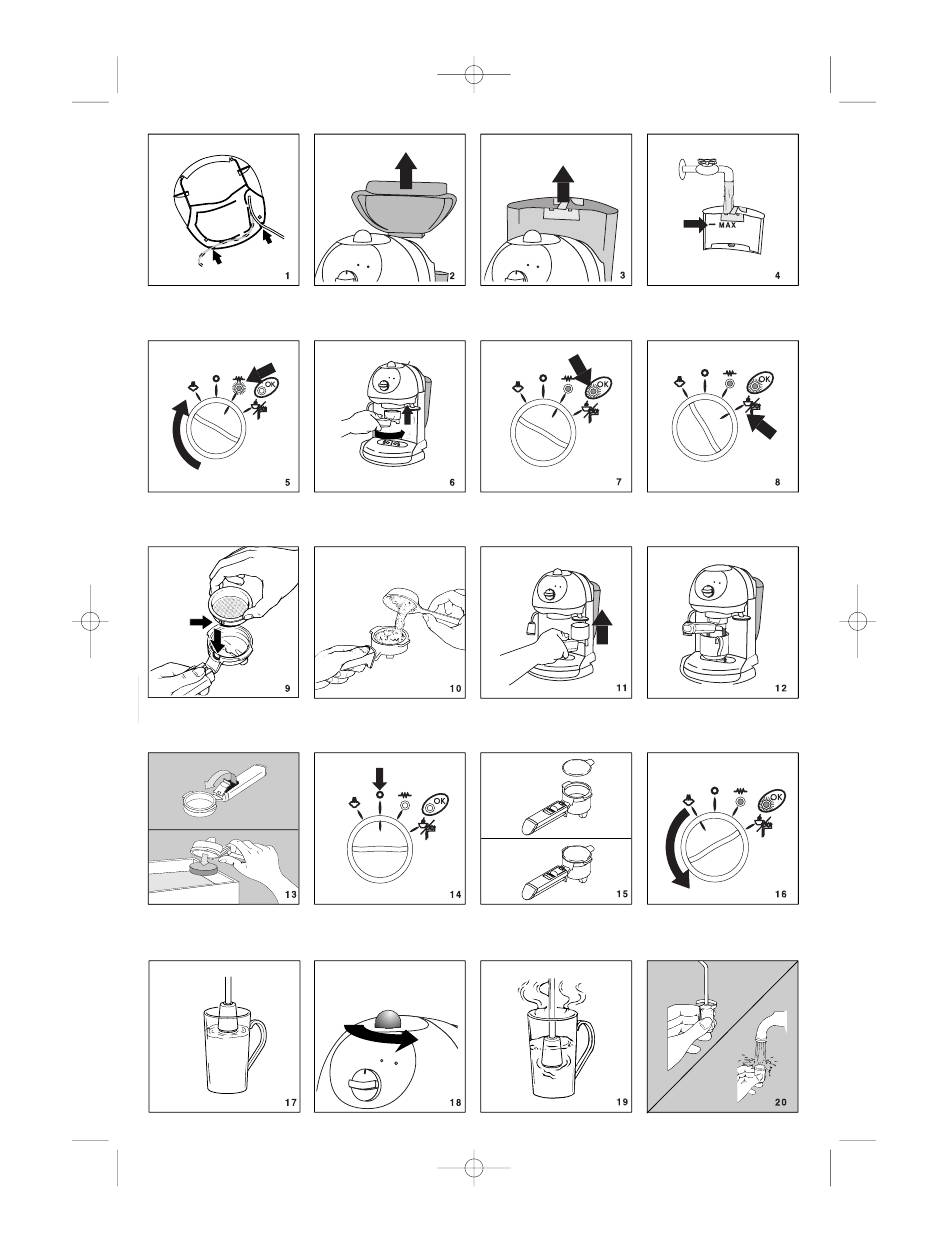 1

2

3

MAX

4

OK

5

6

OK

7

OK

8

9

10

11

12

13

OK

14

15

OK

16

17

18

19

20