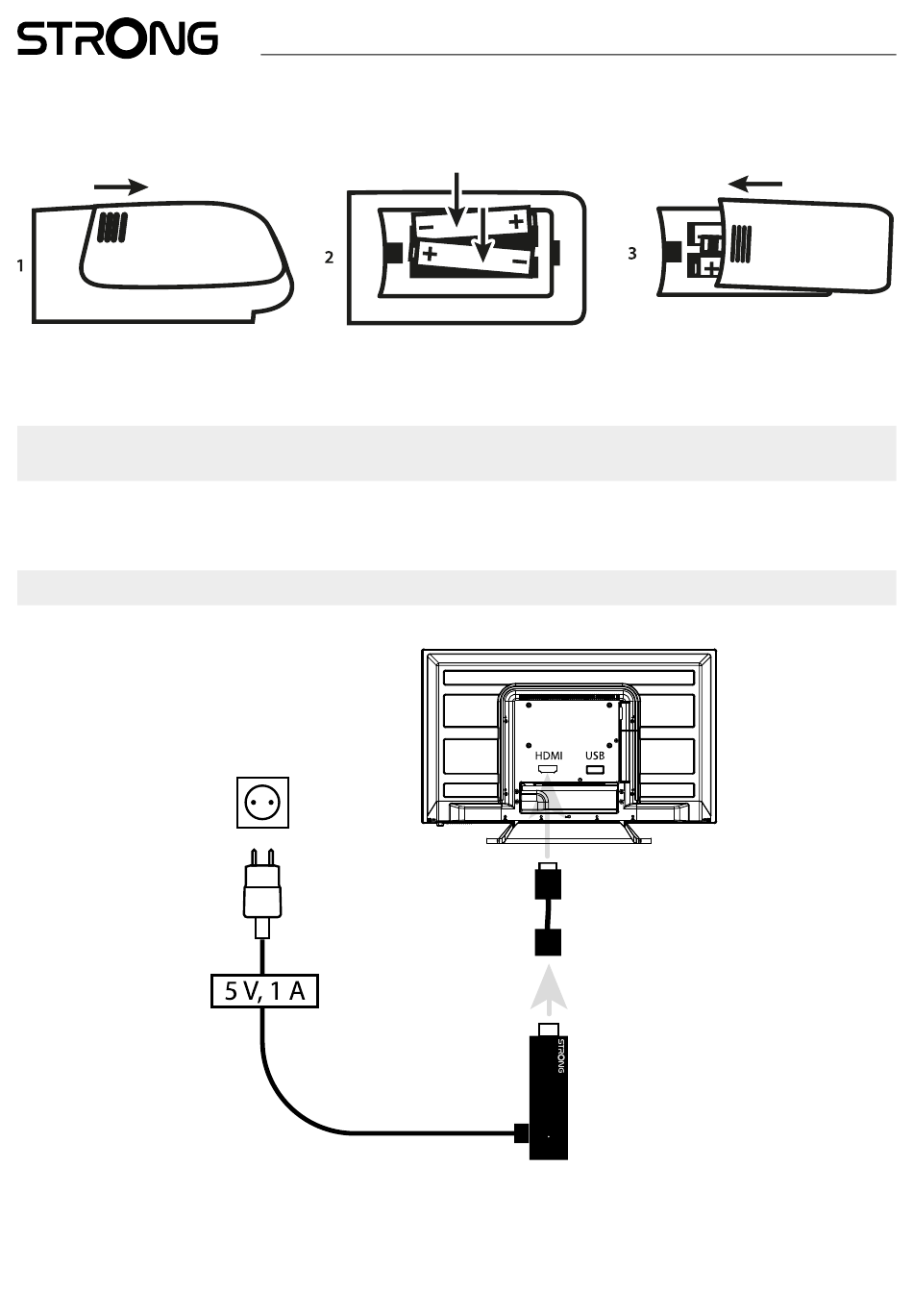 STRONG

1

2

3

HDMI USB

5 V, 1 A

STRONG