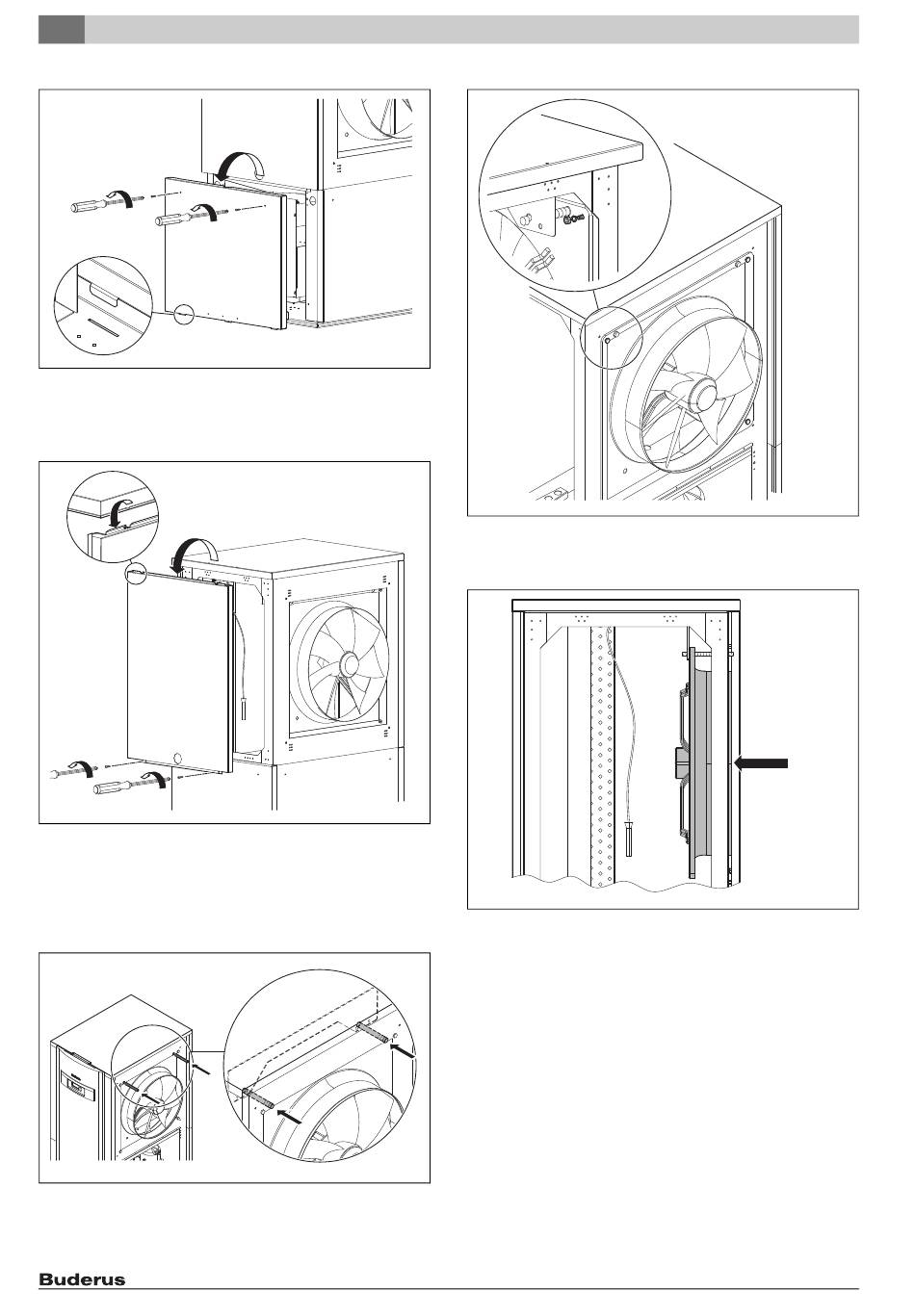 Buderus