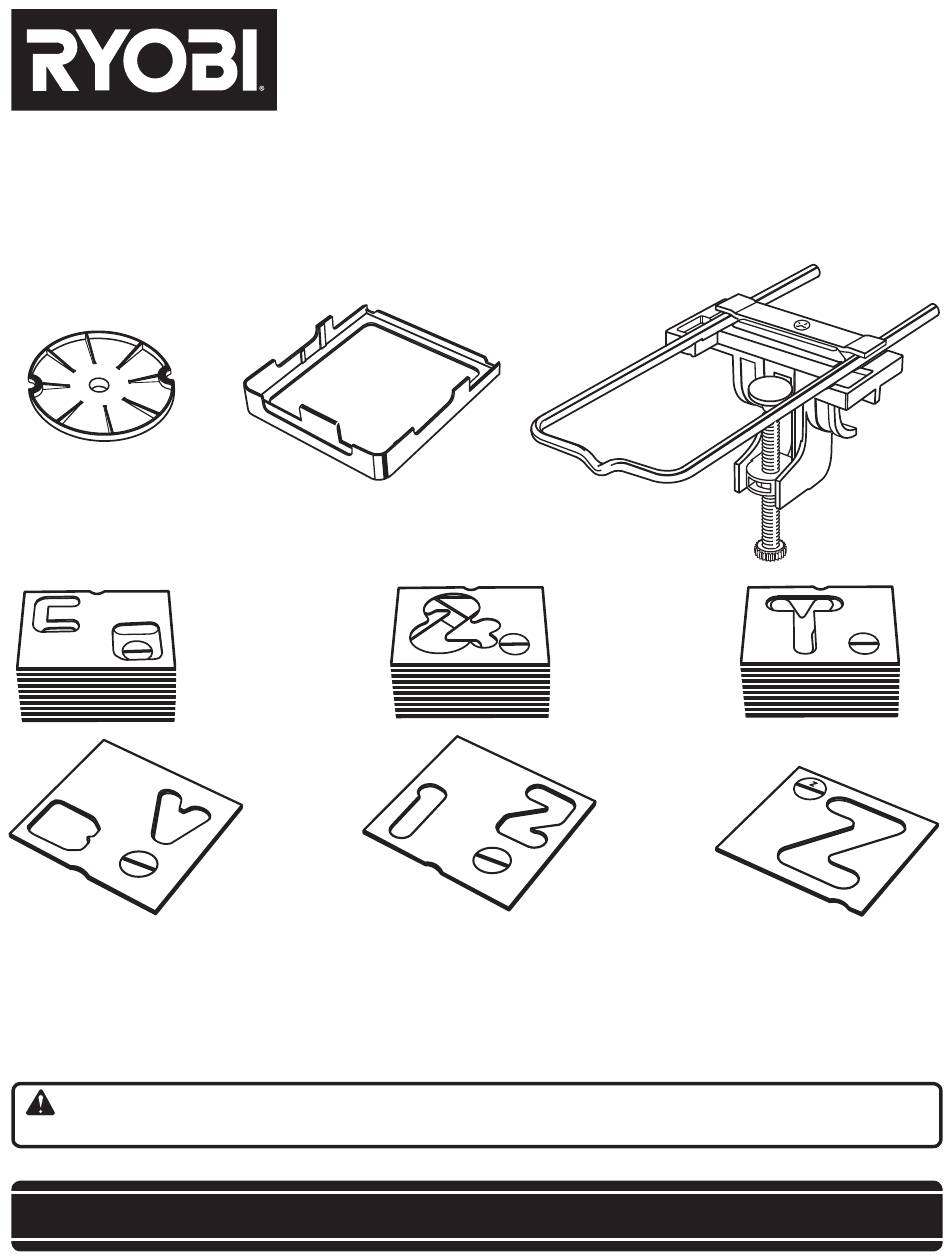 RYOBI®