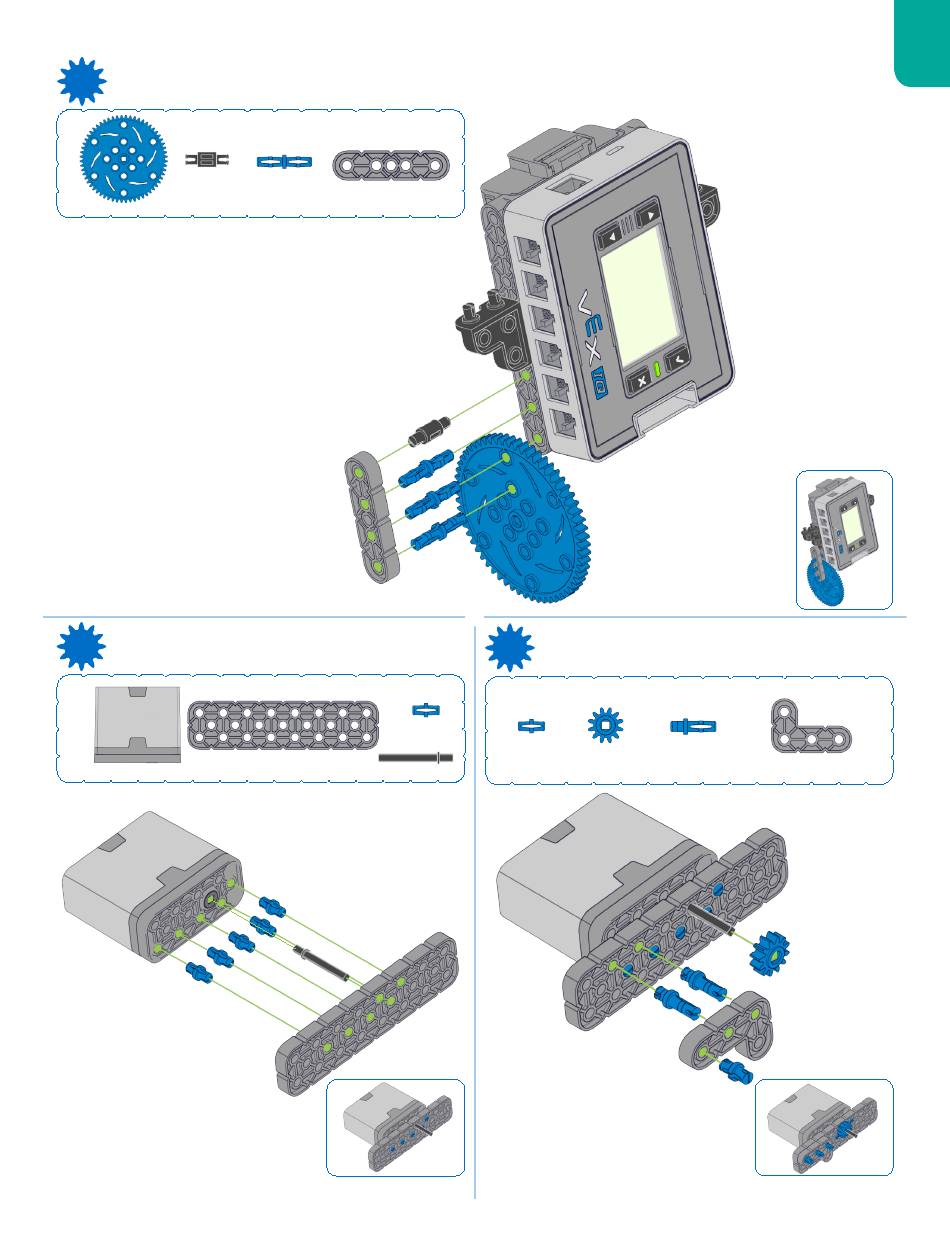 VEX IQ