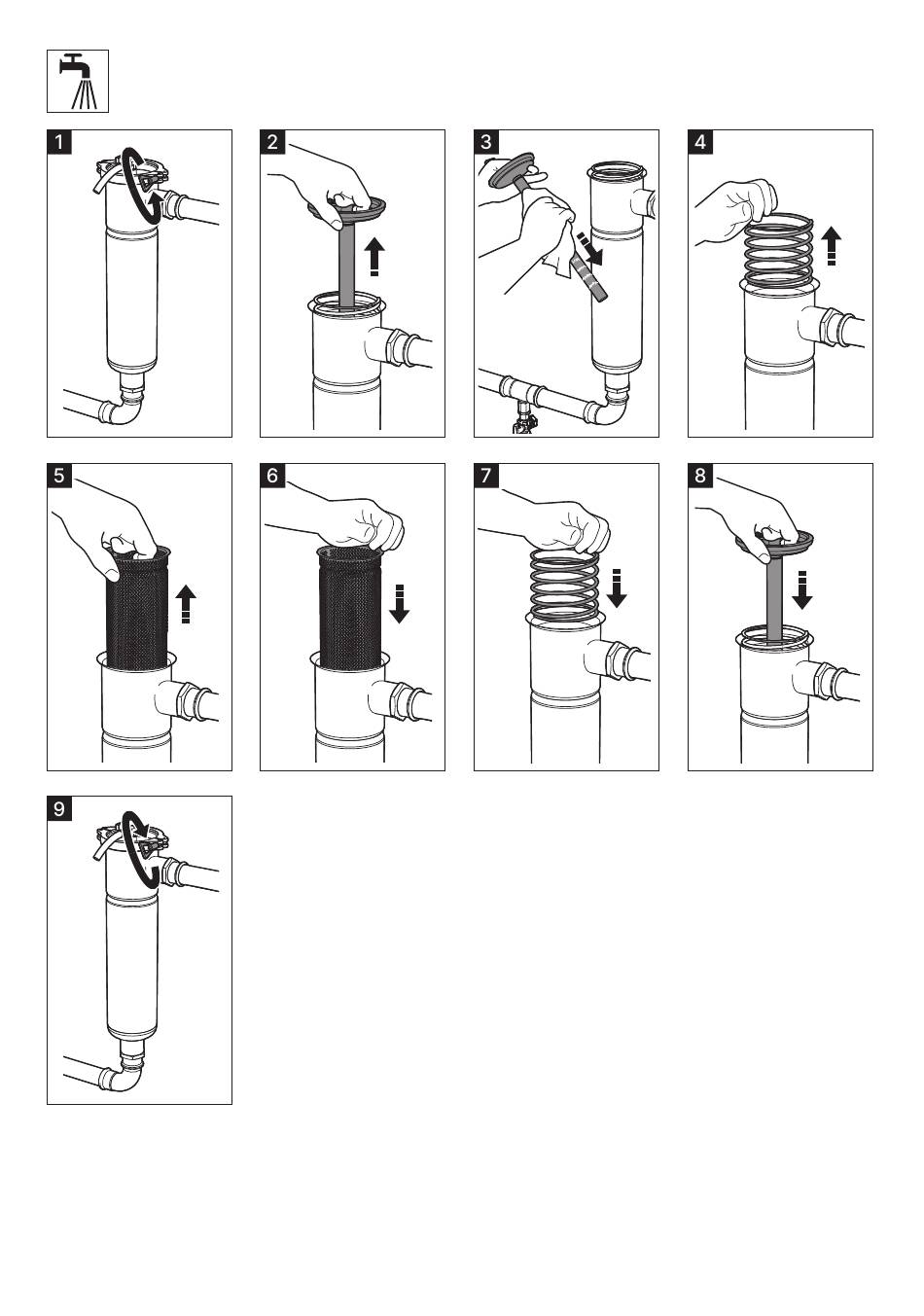 1

2

3

4

5

6

7

8

9