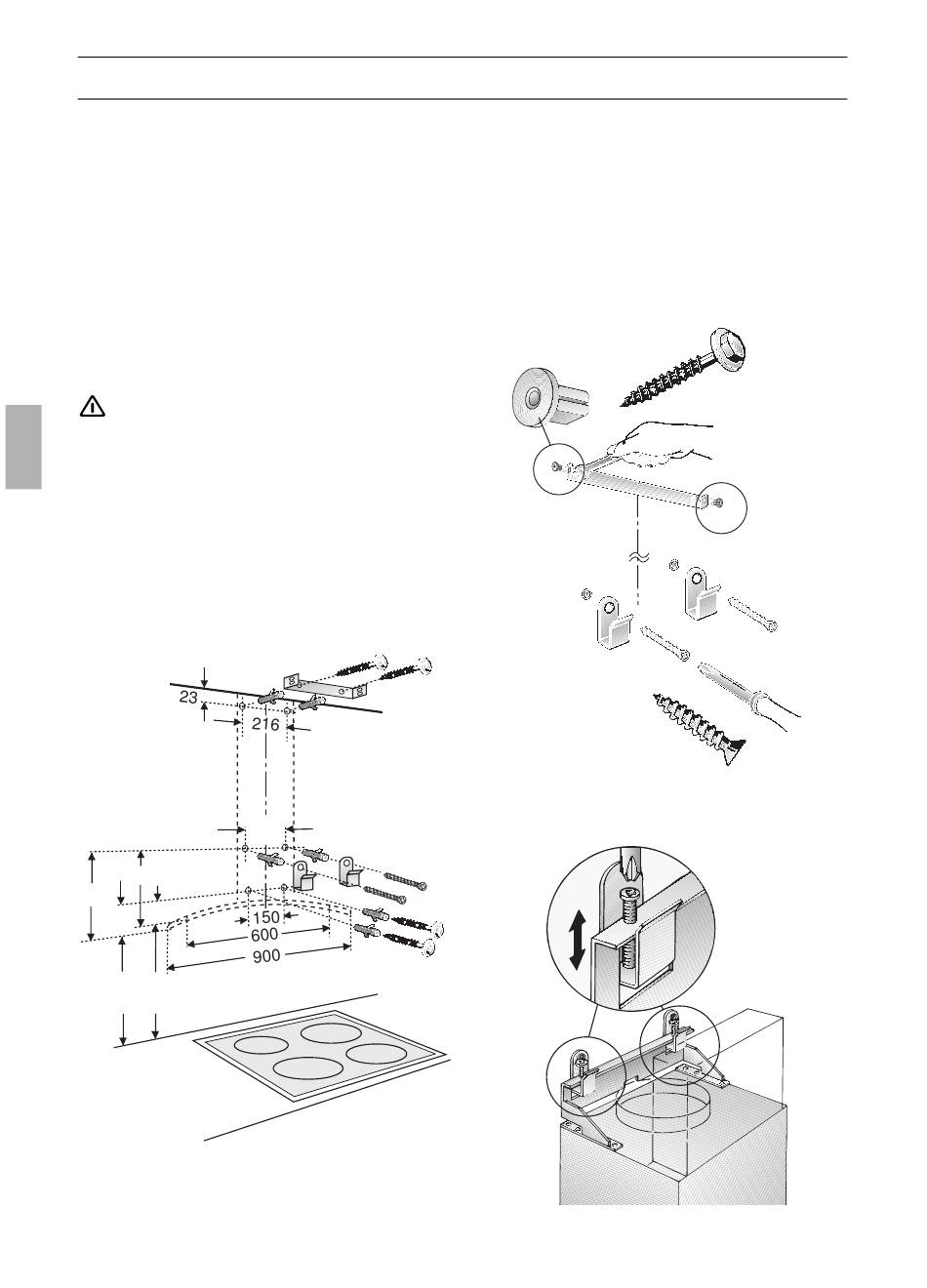 23

216

150

600

900