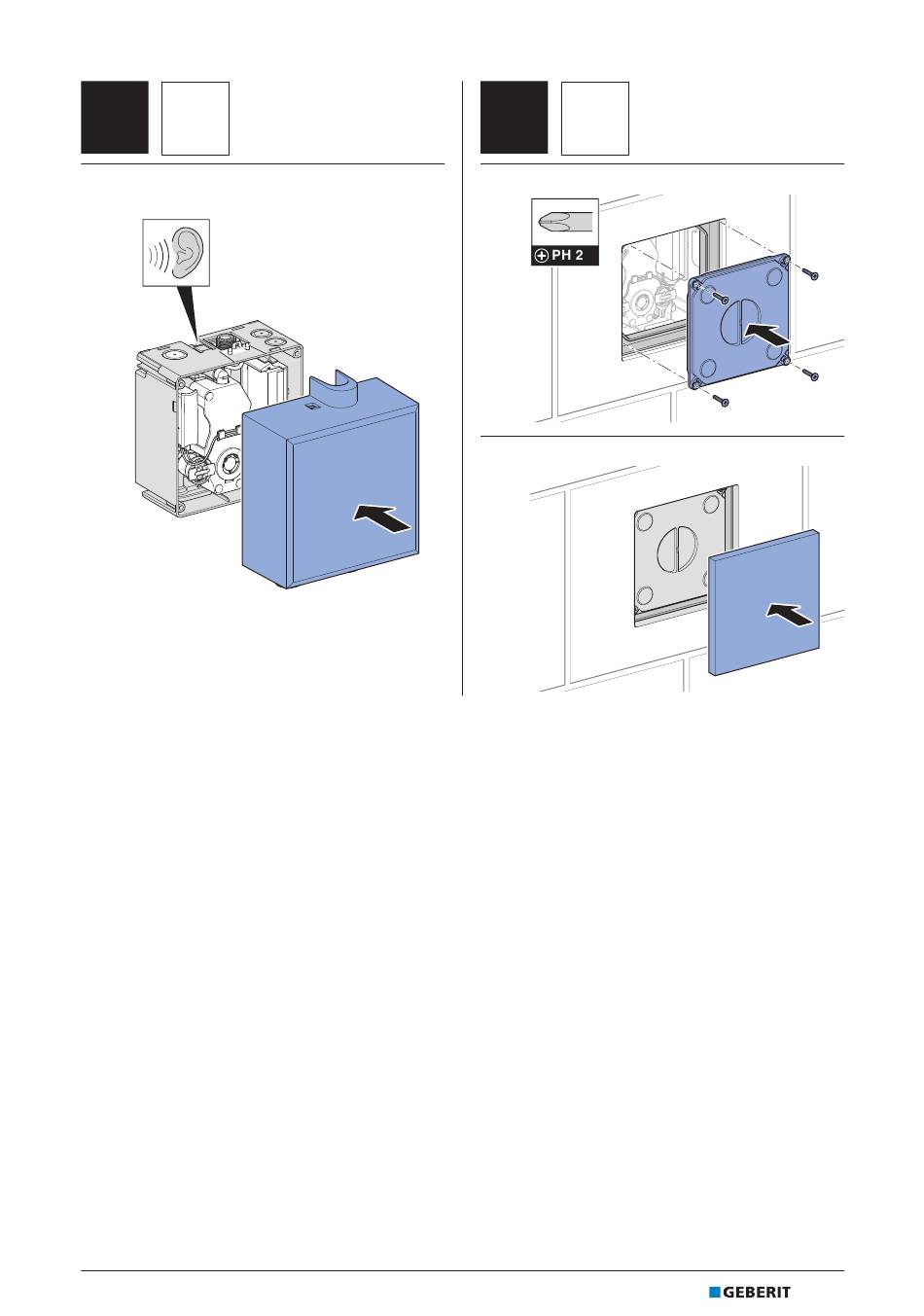 PH 2

GEBERIT