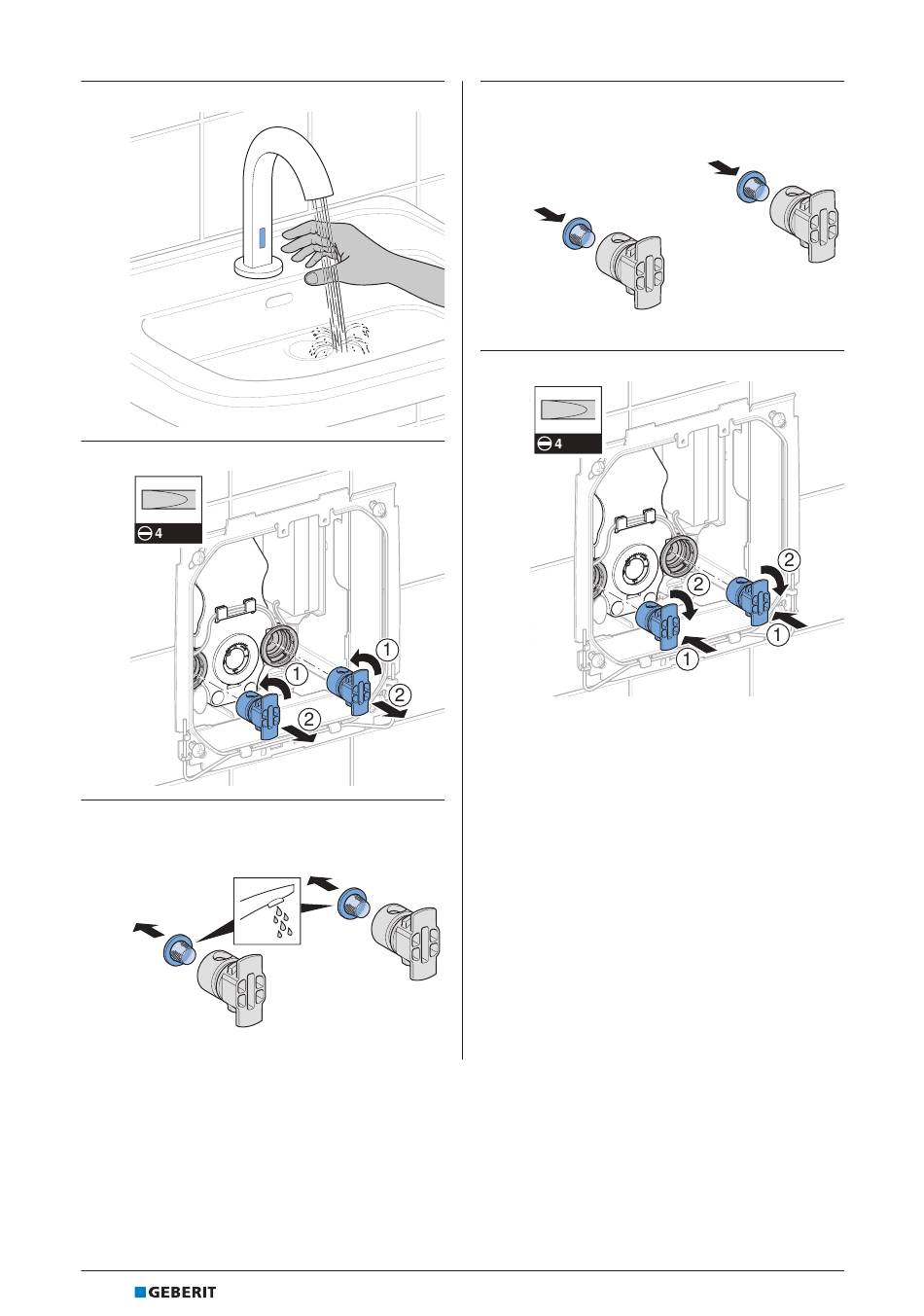 4

1

1

2

2

4

2

2

1

1

GEBERIT