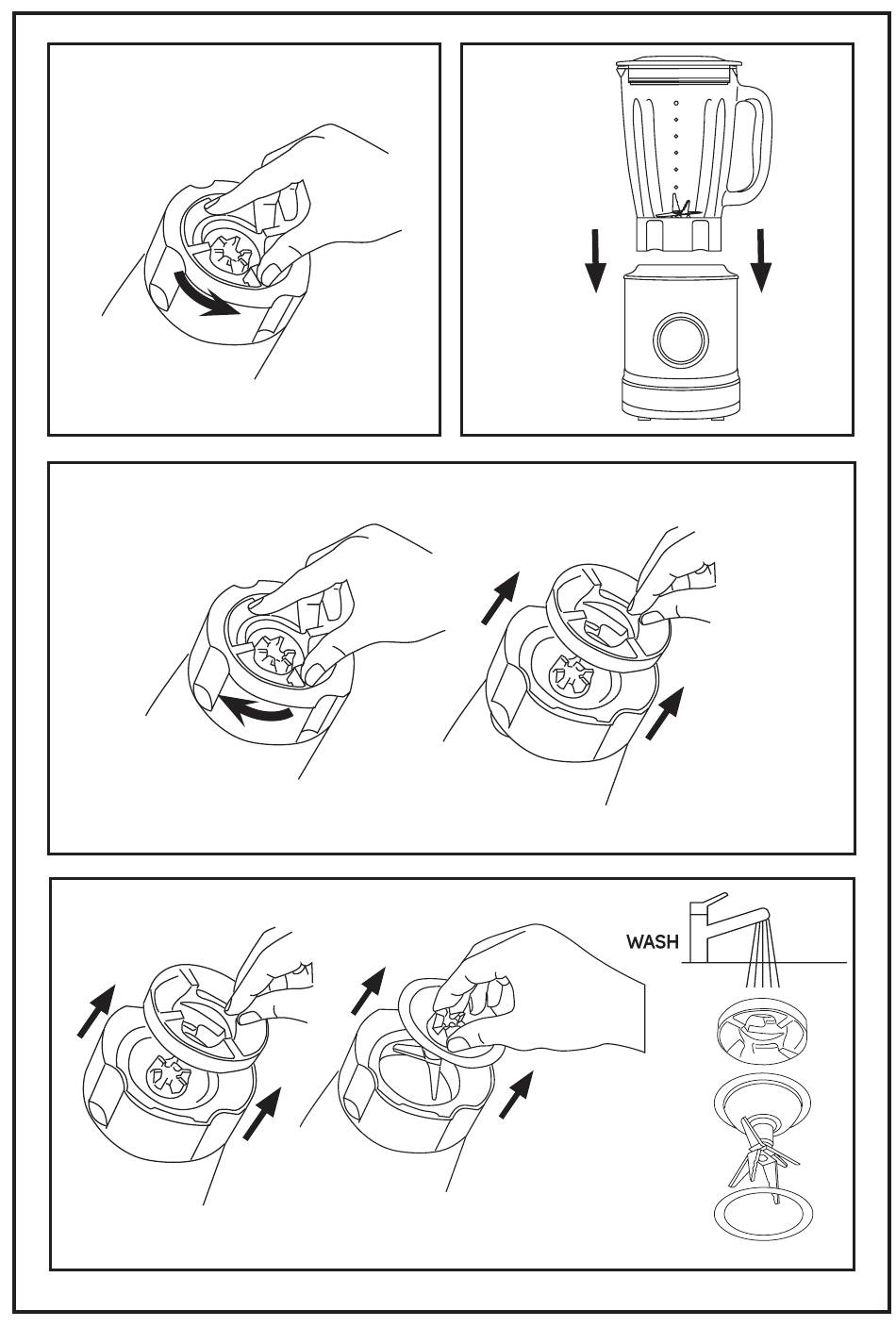 WASH