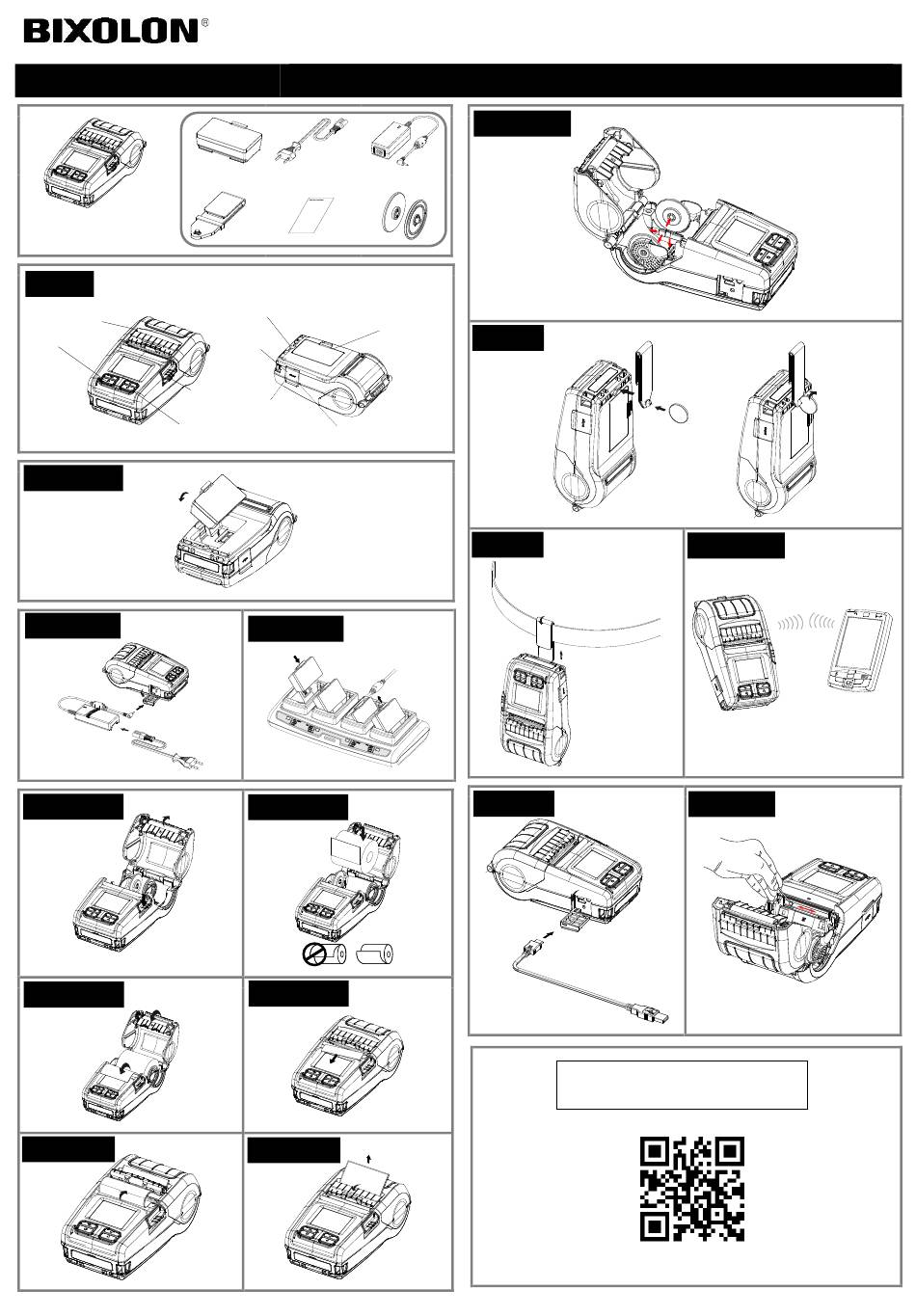 BIXOLON®