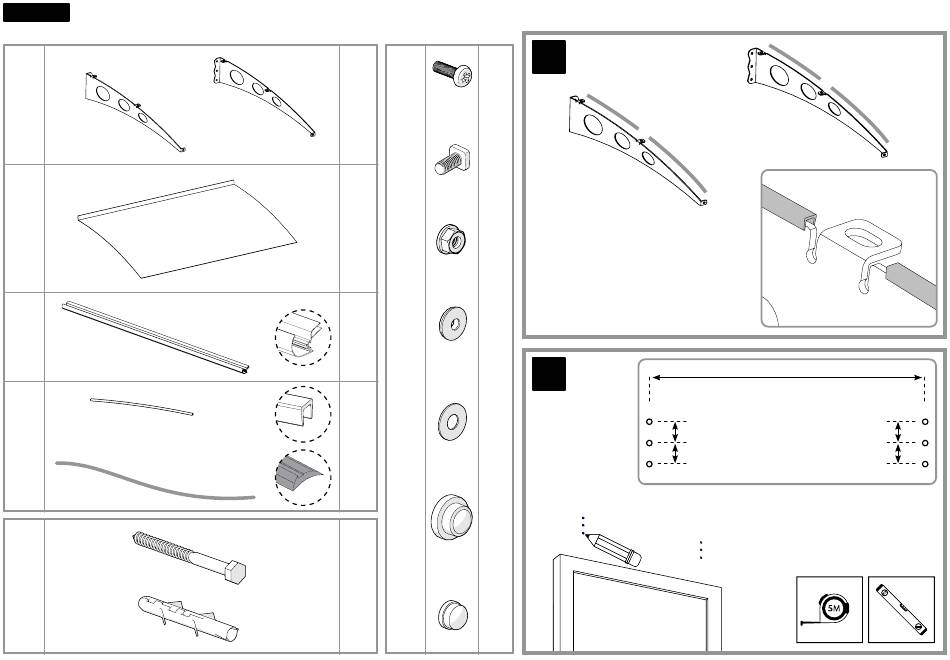 5M