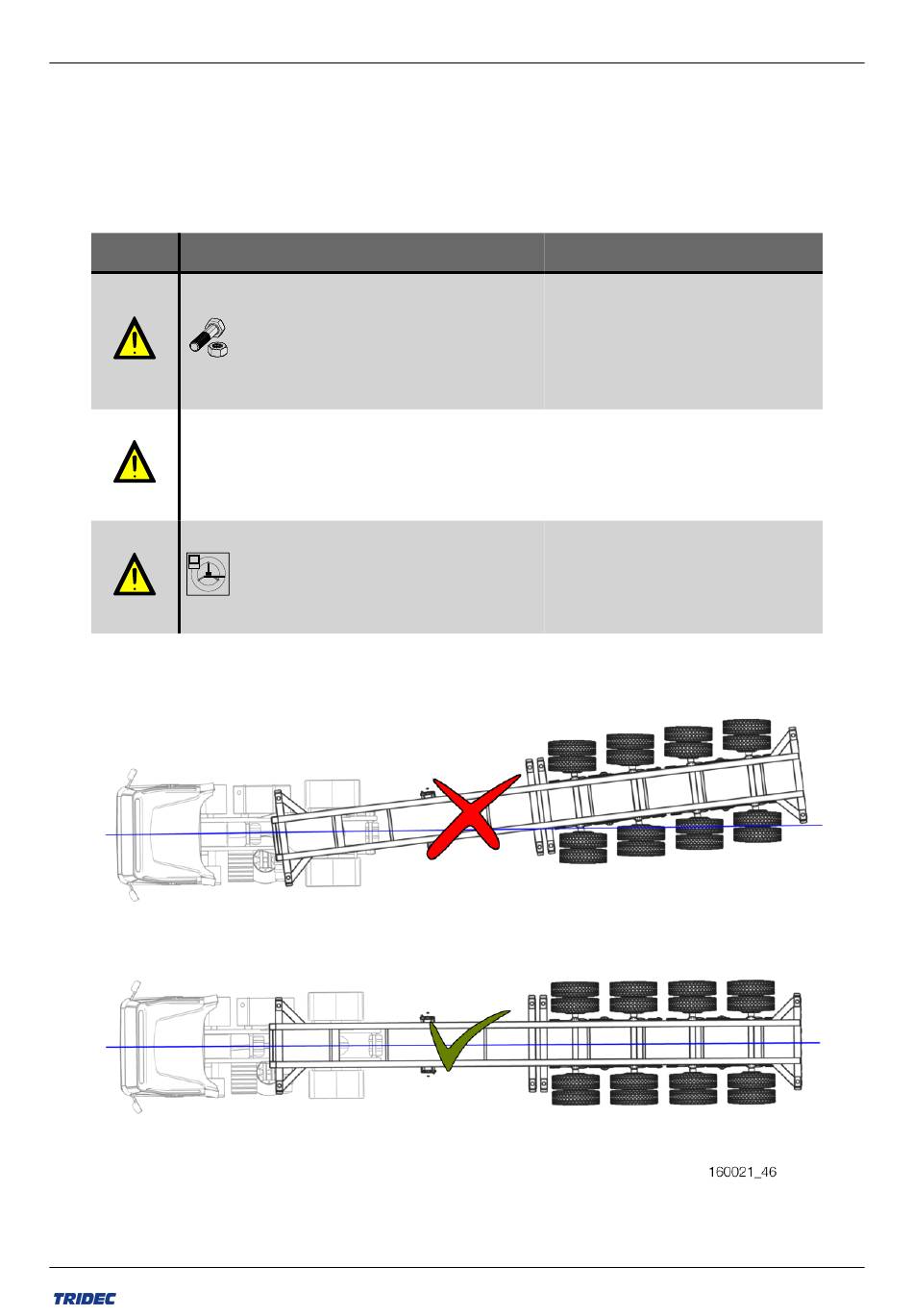 160021_46

TRIDEC