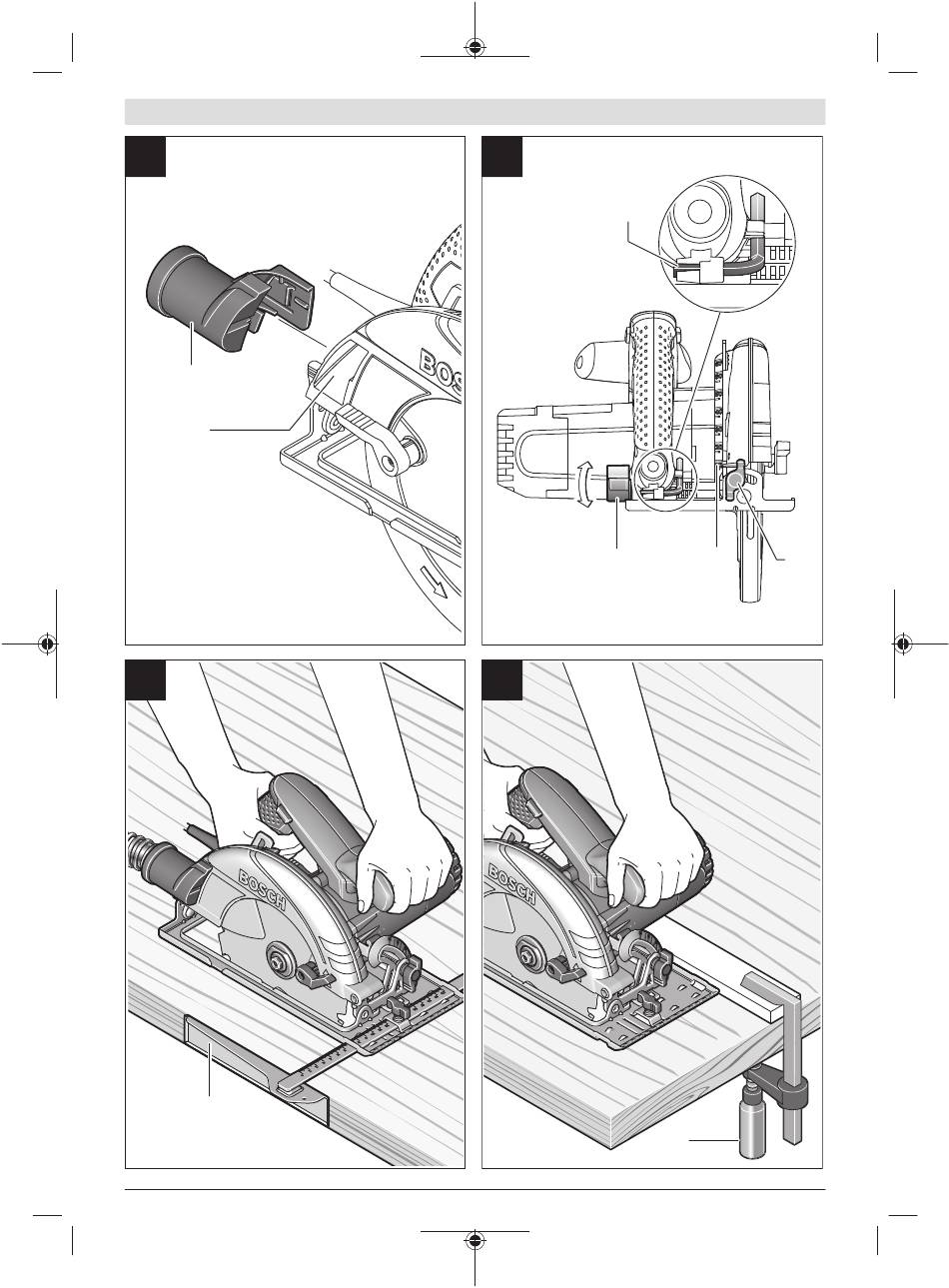 BOSCH

BOSCH

BOSCH