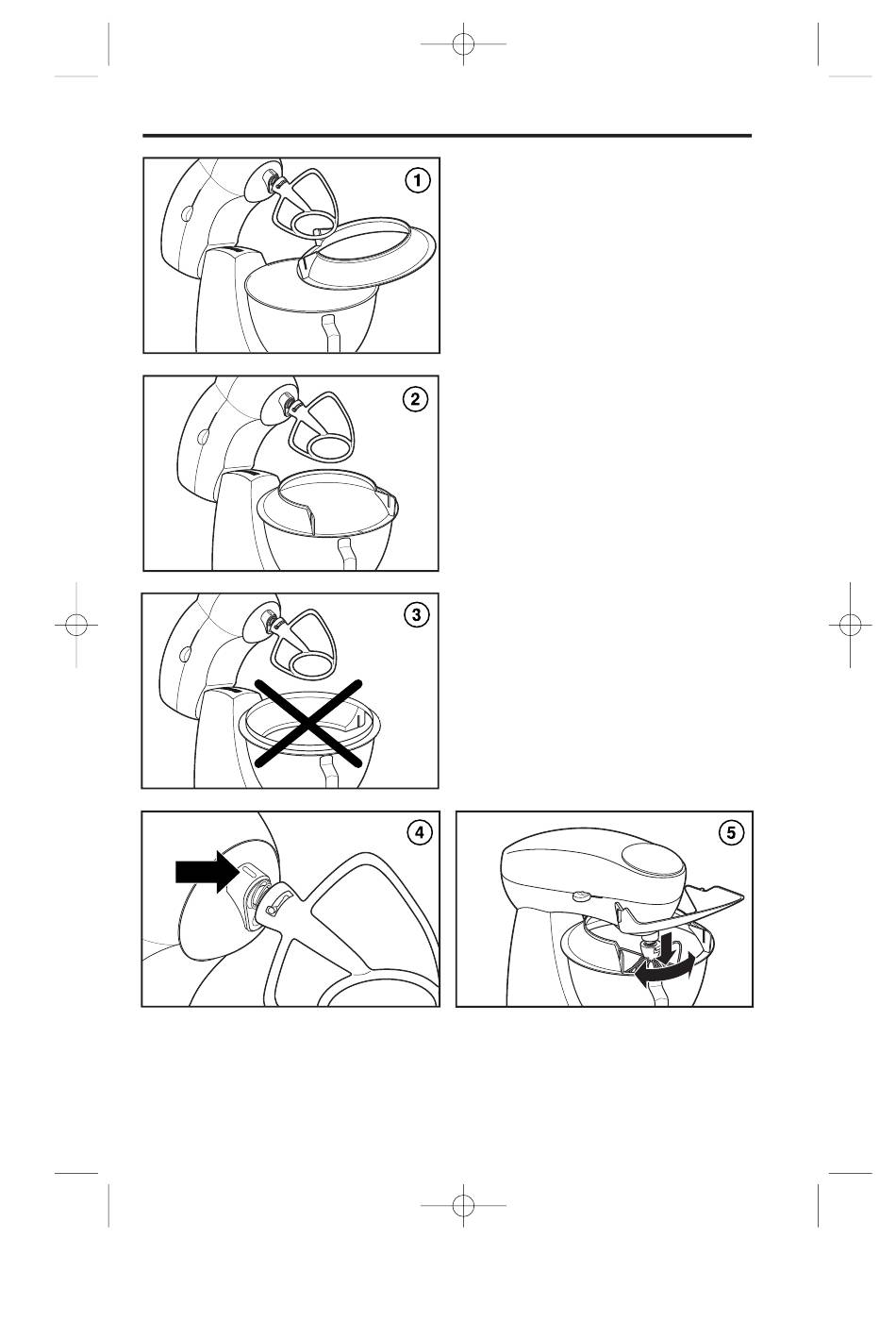 1

2

3

4

5