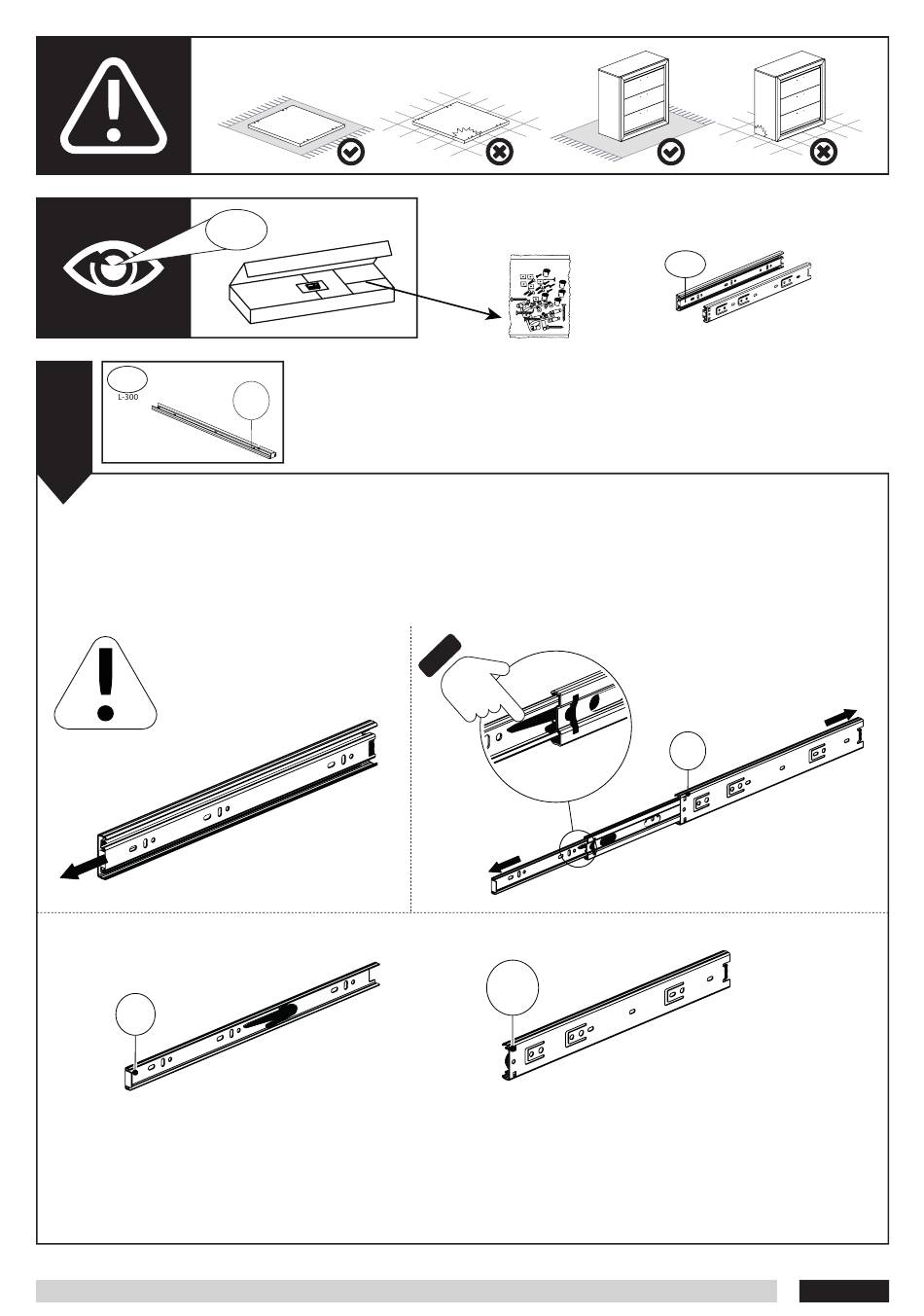 L-300