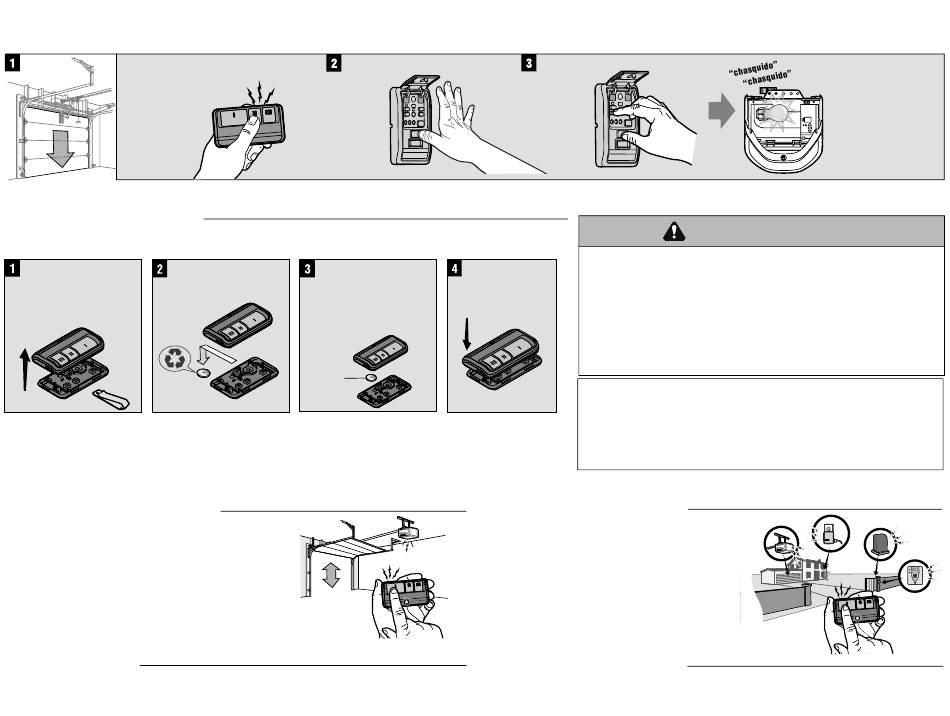 1

2

3

"chasquido"
"chasquido"

1

2

3

4