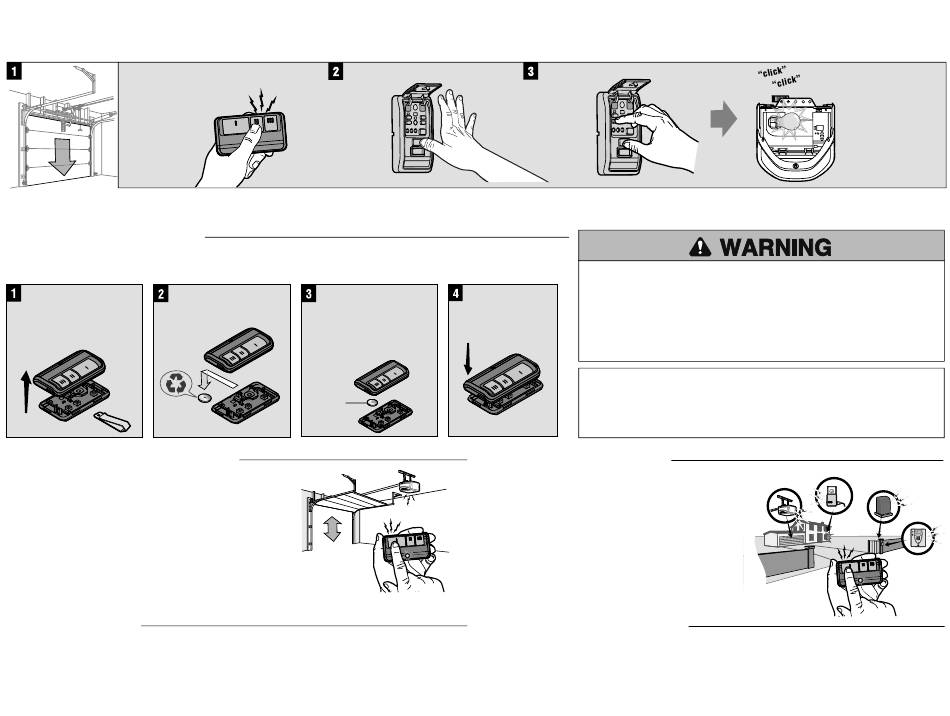 1

2

3

"click"
"click"

WARNING

1

2

3

4